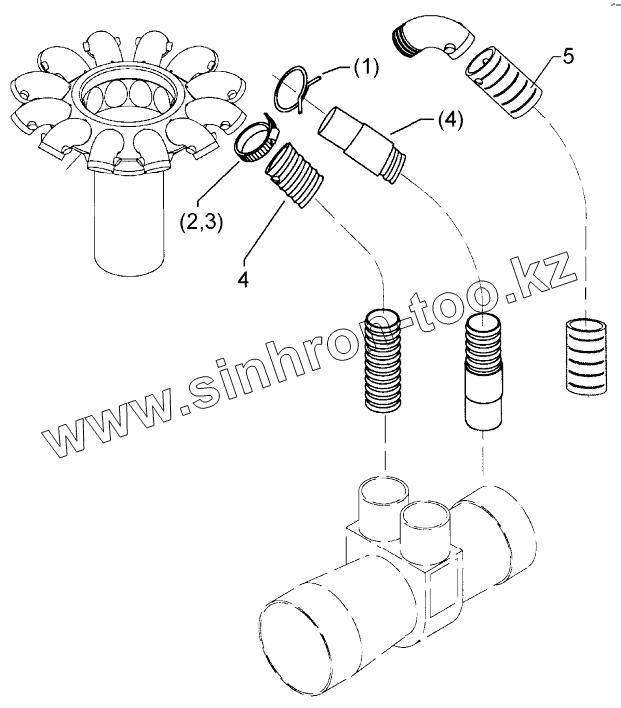 (1)
5
(4)
(2,3)
4
www.sinhron-too.kz