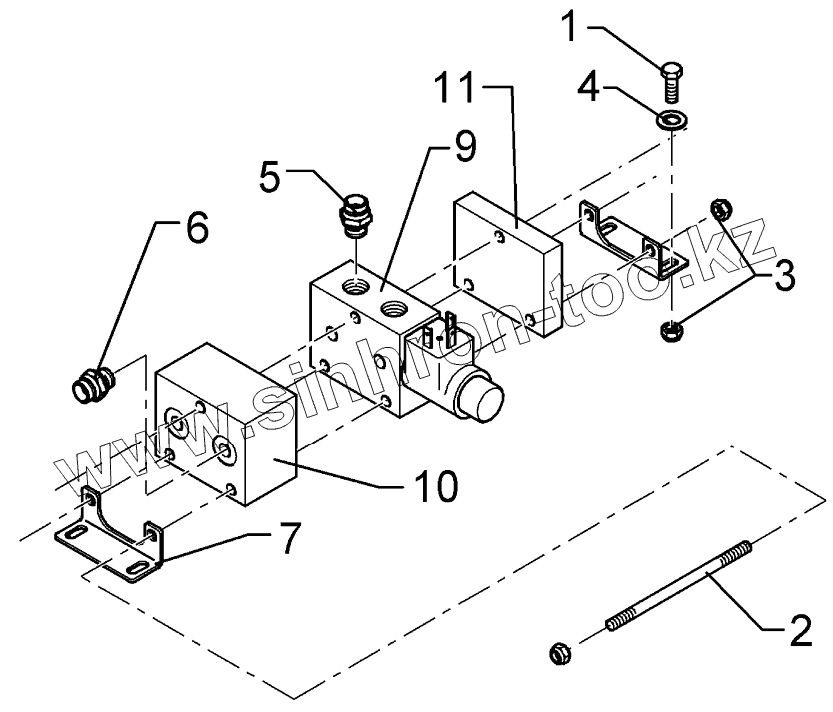 1
4
11
9
5
6
3
10
7
2
www.sinhron-too.kz