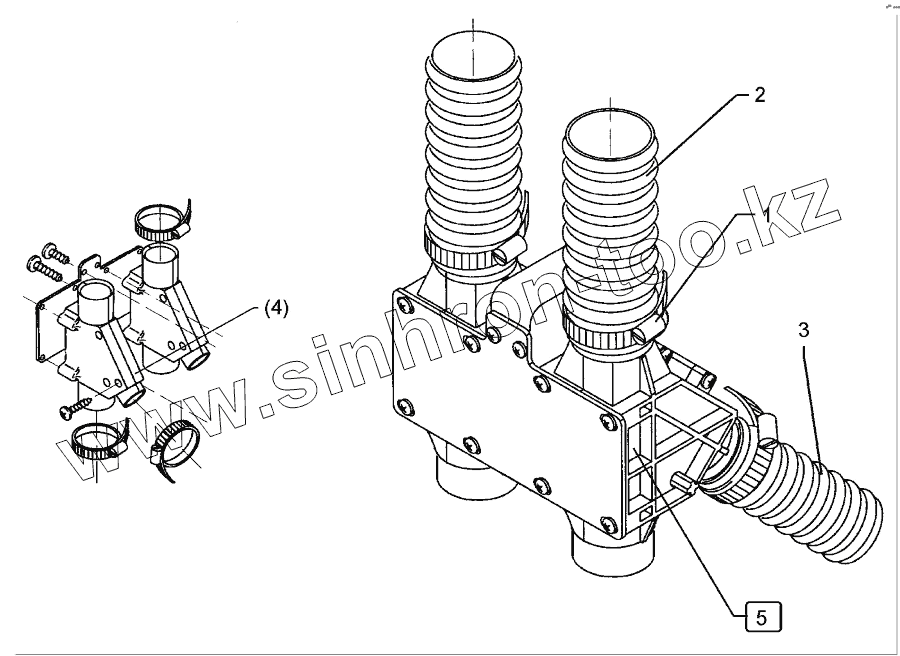 2
1
3
(4)
5
www.sinhron-too.kz