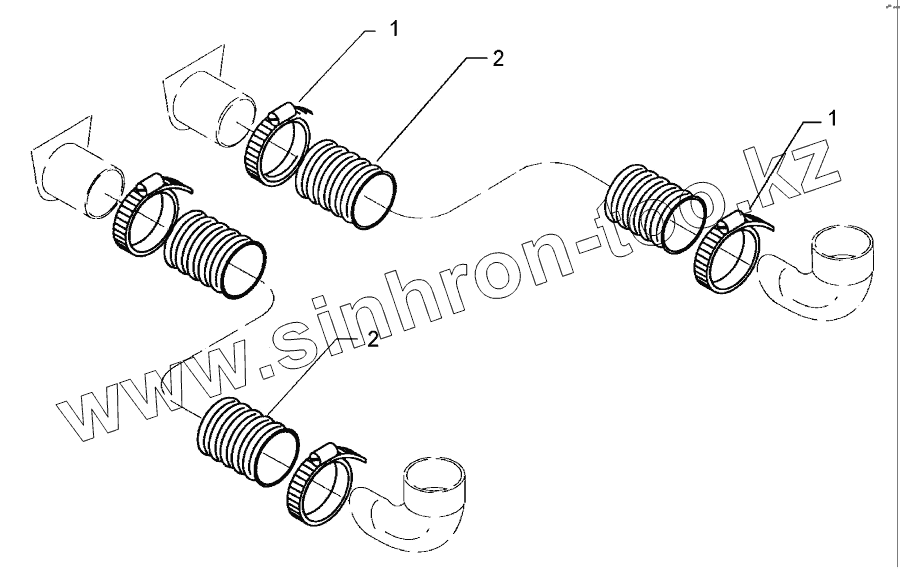 1
2
1
2
www.sinhron-too.kz