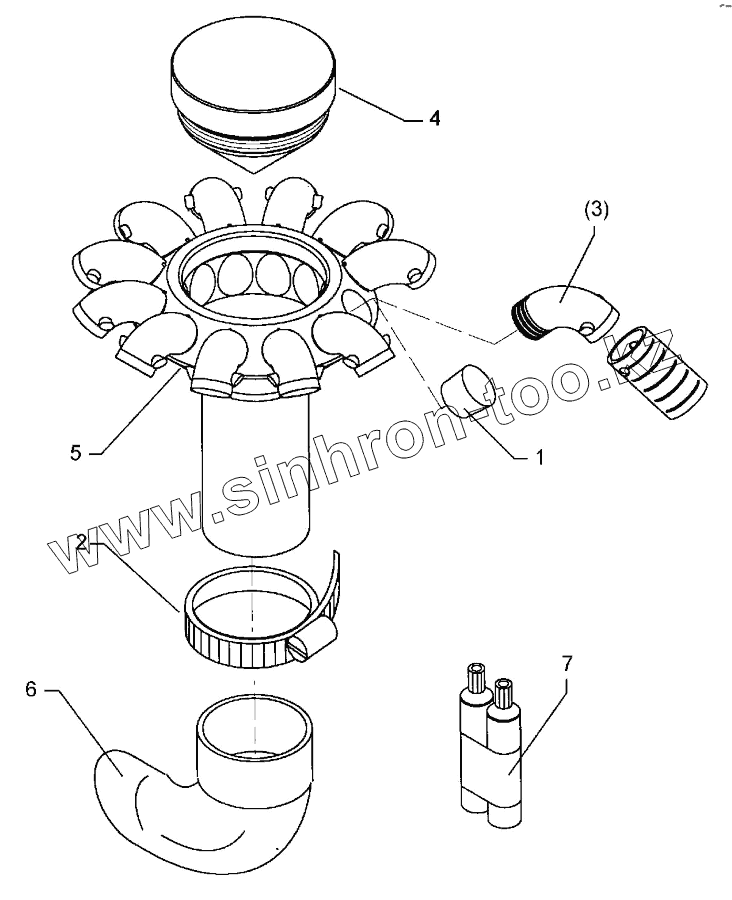 4

(3)

5

1

www.sinhron-too.kz

2

6

7