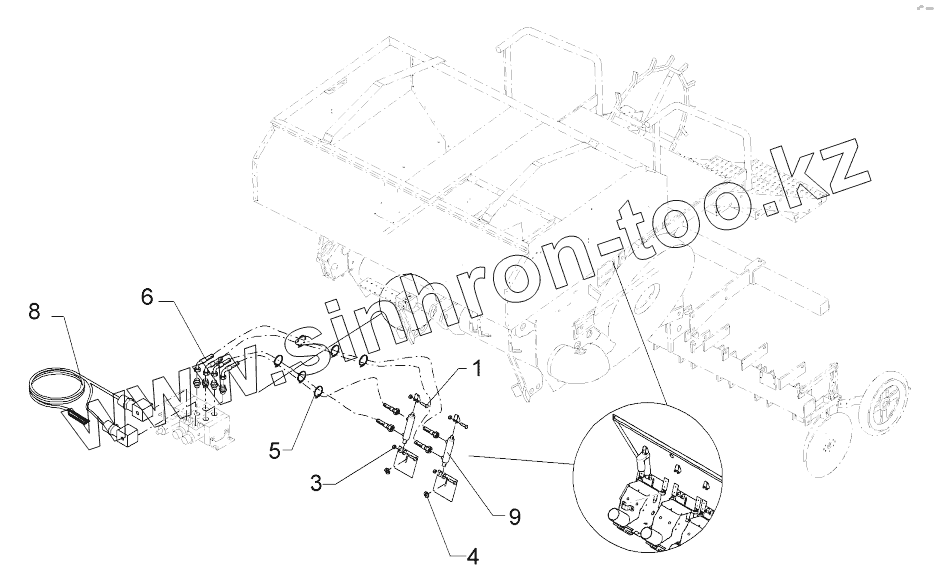 www.sinhron-too.kz

8

6

1

5

3

9

4