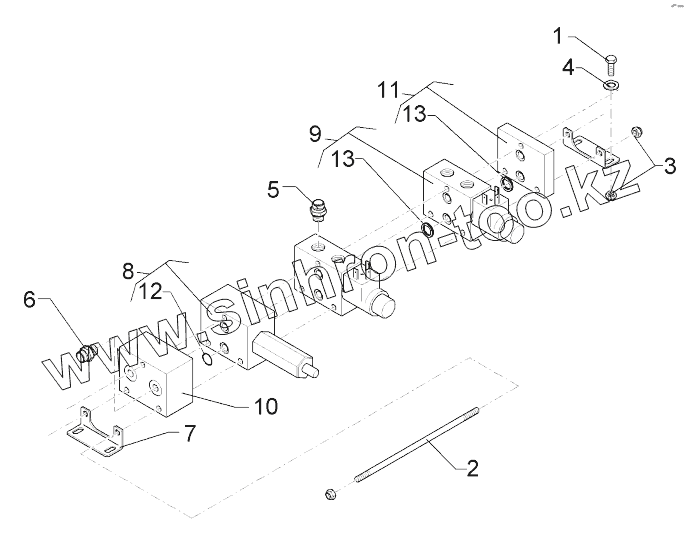 1
4
11
13
9
13
3
5
8
12
6
10
7
2
www.sinhron-too.kz