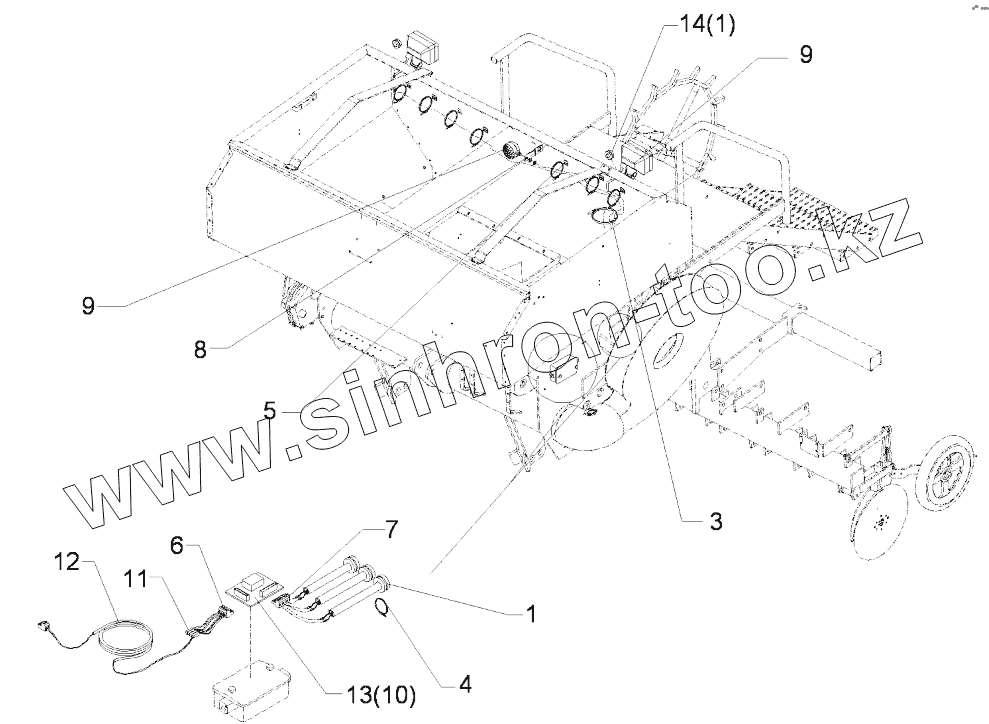 14(1)
9
9
8
5
www.sinhron-too.kz
3
7
6
12
11
1
4
13(10)