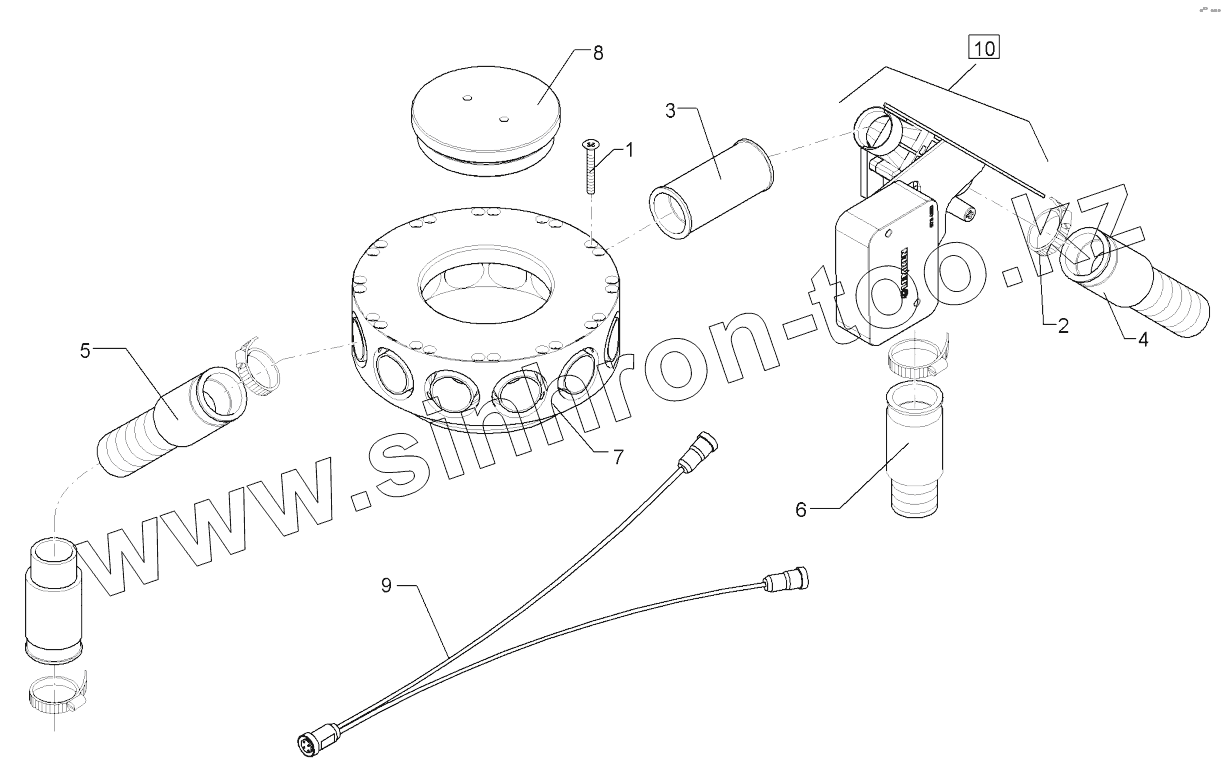 8
10
3
1
2
4
5
7
6
9
www.simtron-too.kz