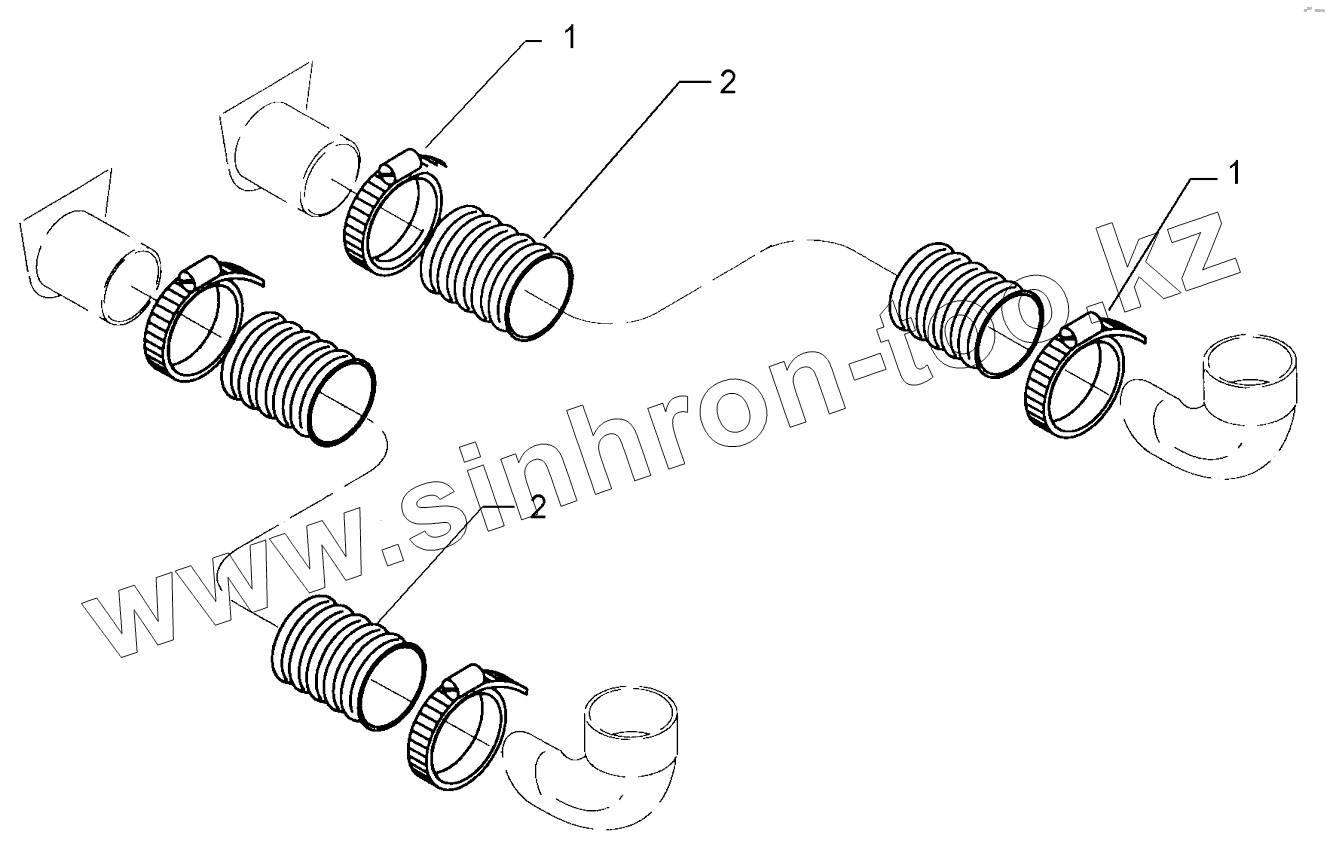 1
2
1
2
www.sinhron-too.kz