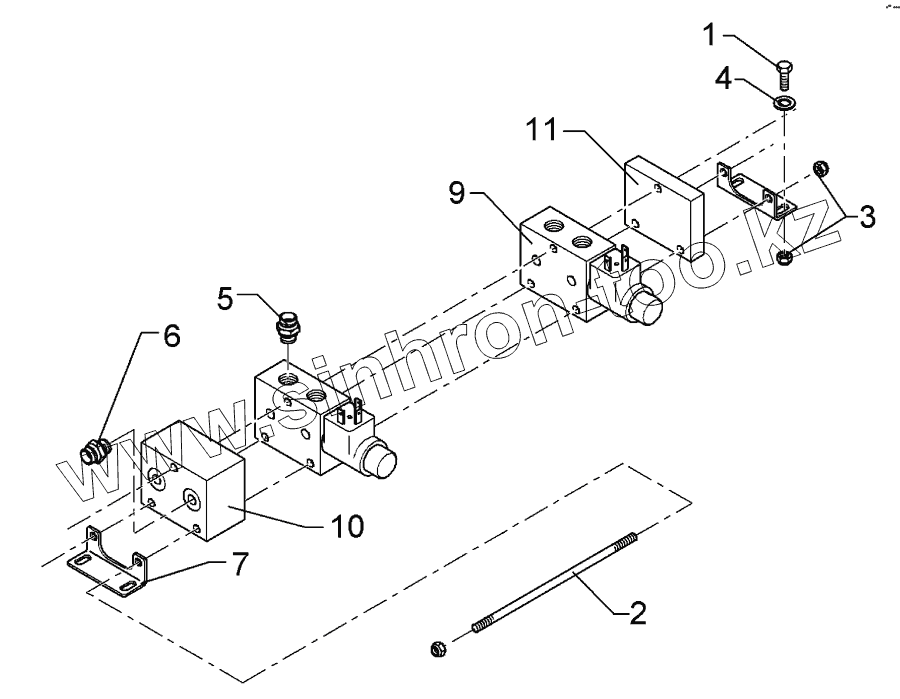 1
4
11
3
9
5
6
10
7
2
www.sinhron-too.kz