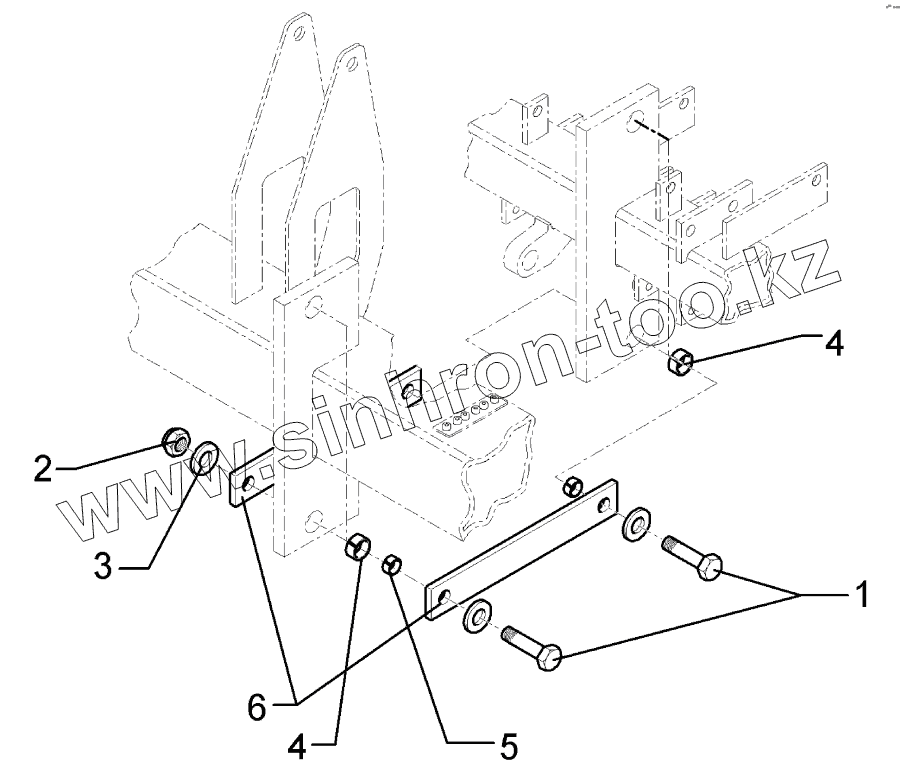 www.sinhron-too.kz

4

2

3

1

6

4

5