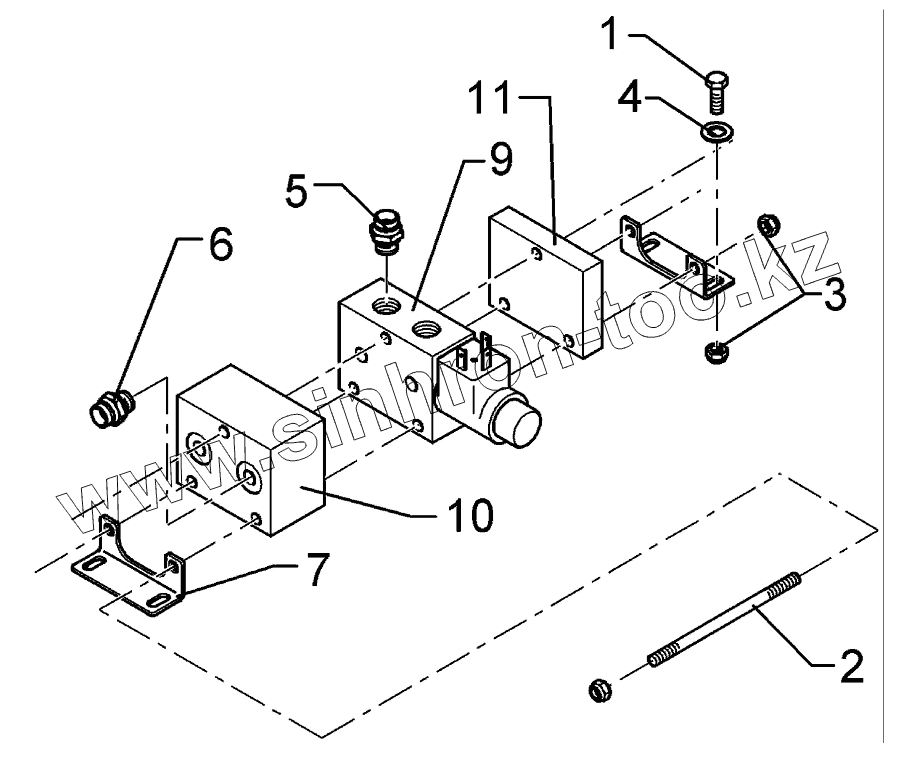 1
4
11
9
5
6
3
10
7
2
www.sinhron-too.kz