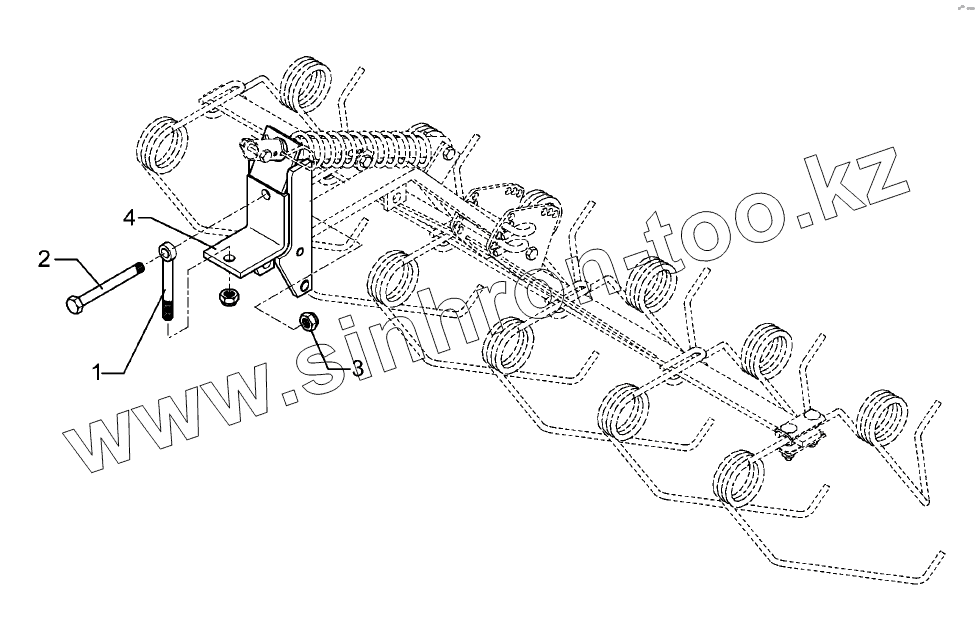 4
2
1
3
www.sinhron-too.kz