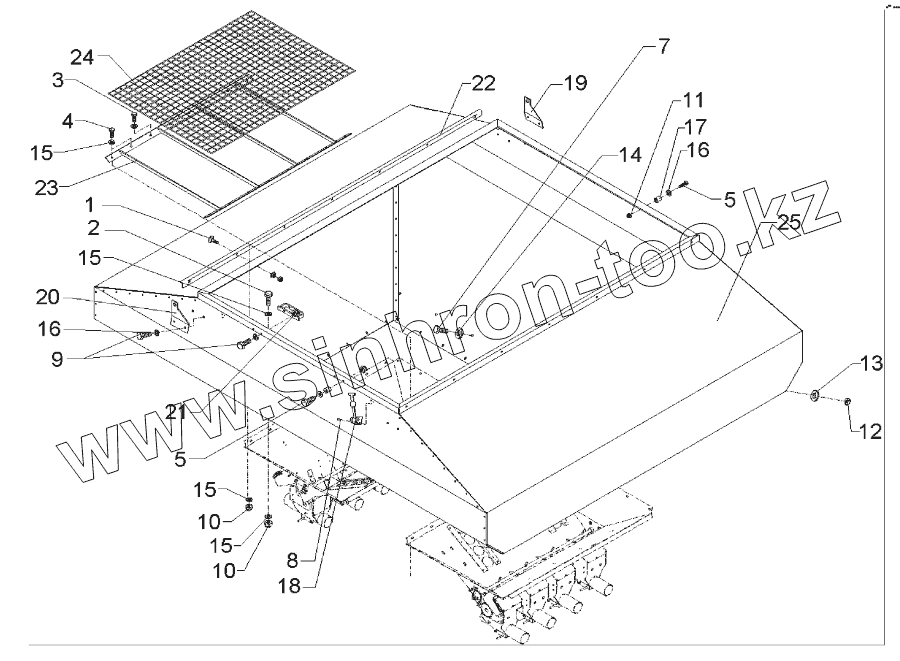 24
3
4
15
23
1
2
15
20
16
9
21
5
15
10
15
10
8
18
22
19
7
11
17
16
14
5
25
13
12
www.sinhron-too.kz