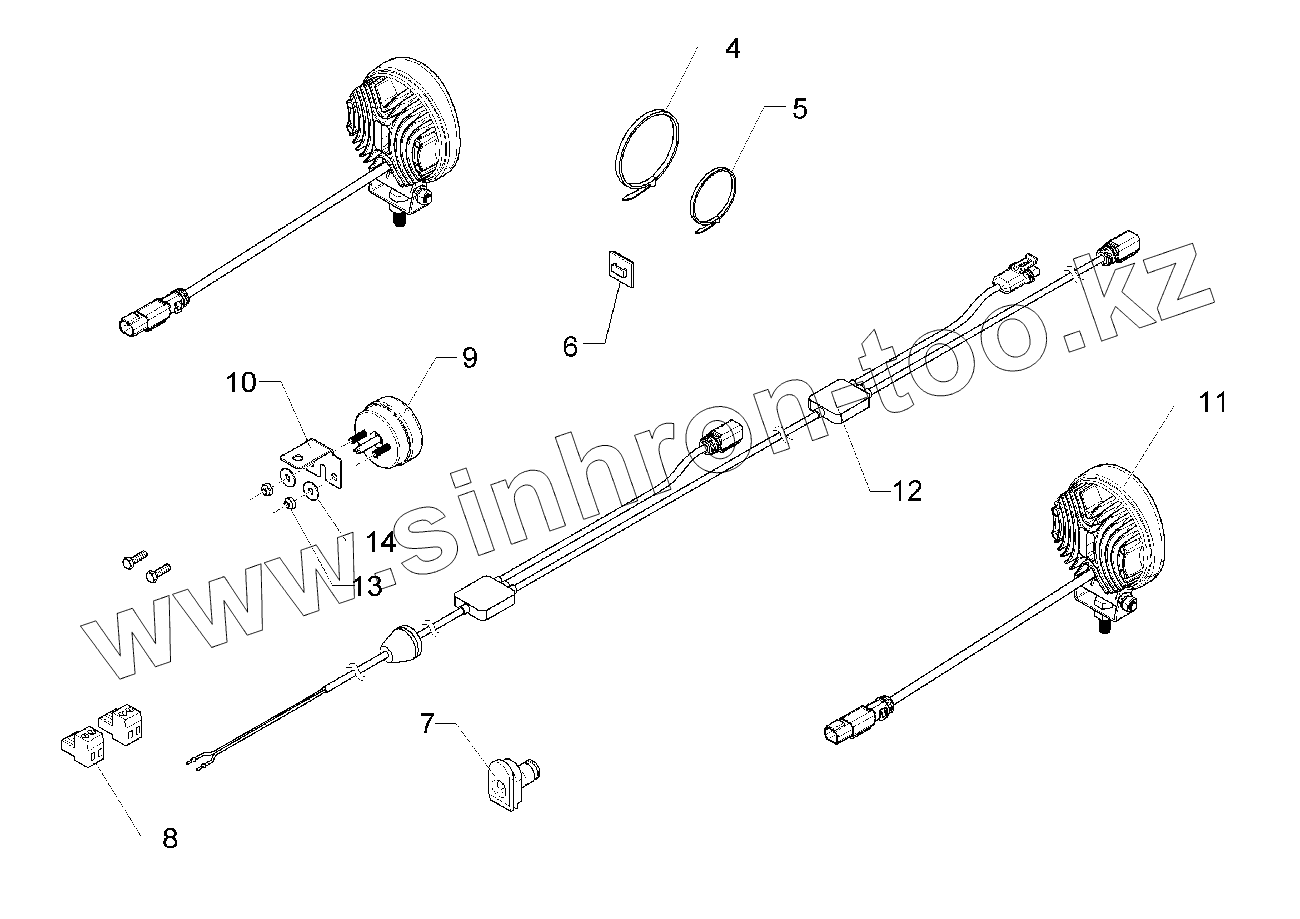 4
5
6
9
10
11
12
14
13
7
8
www.sinhron-too.kz