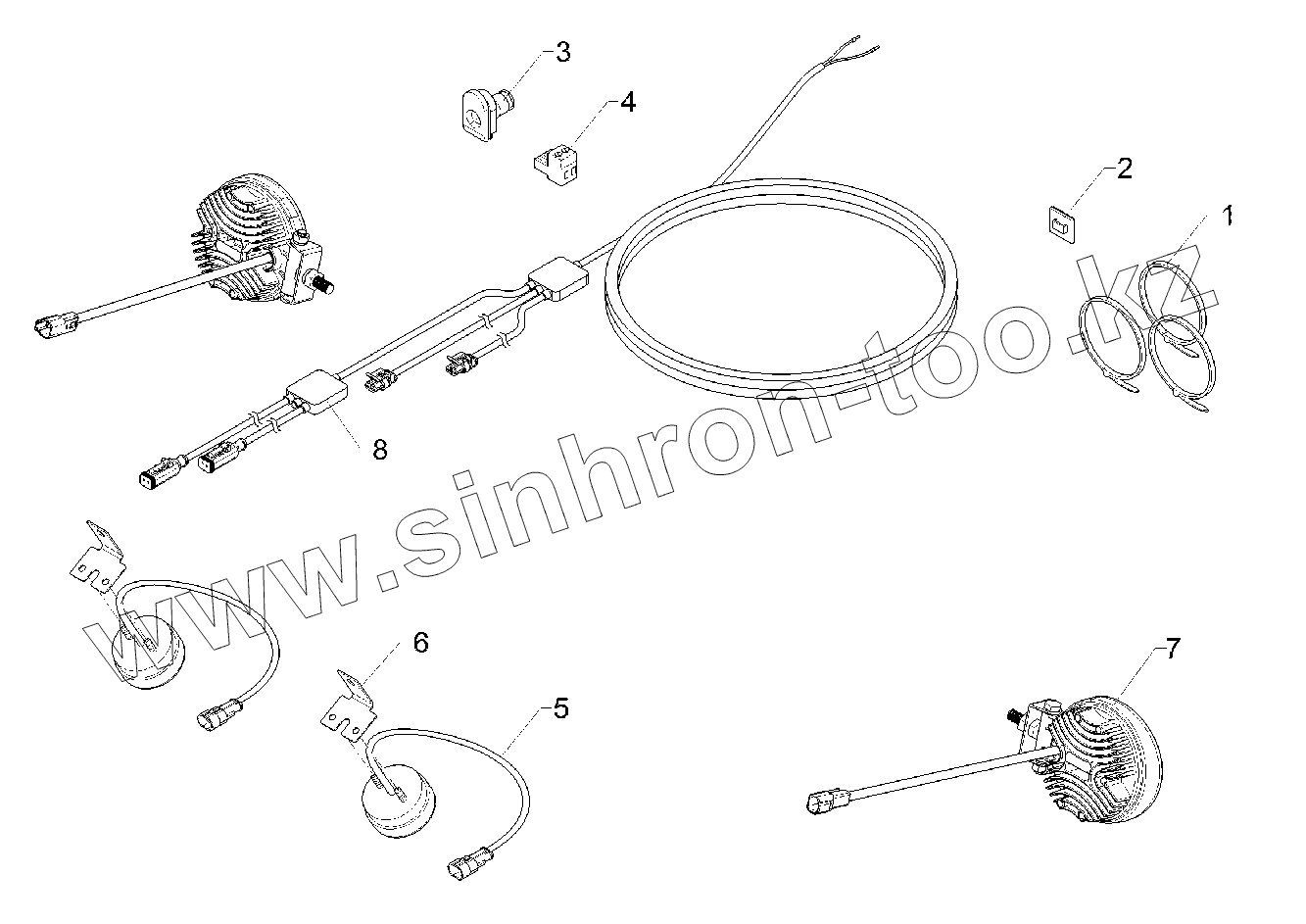 3
4
2
1
8
6
5
7
www.sinhron-too.kz