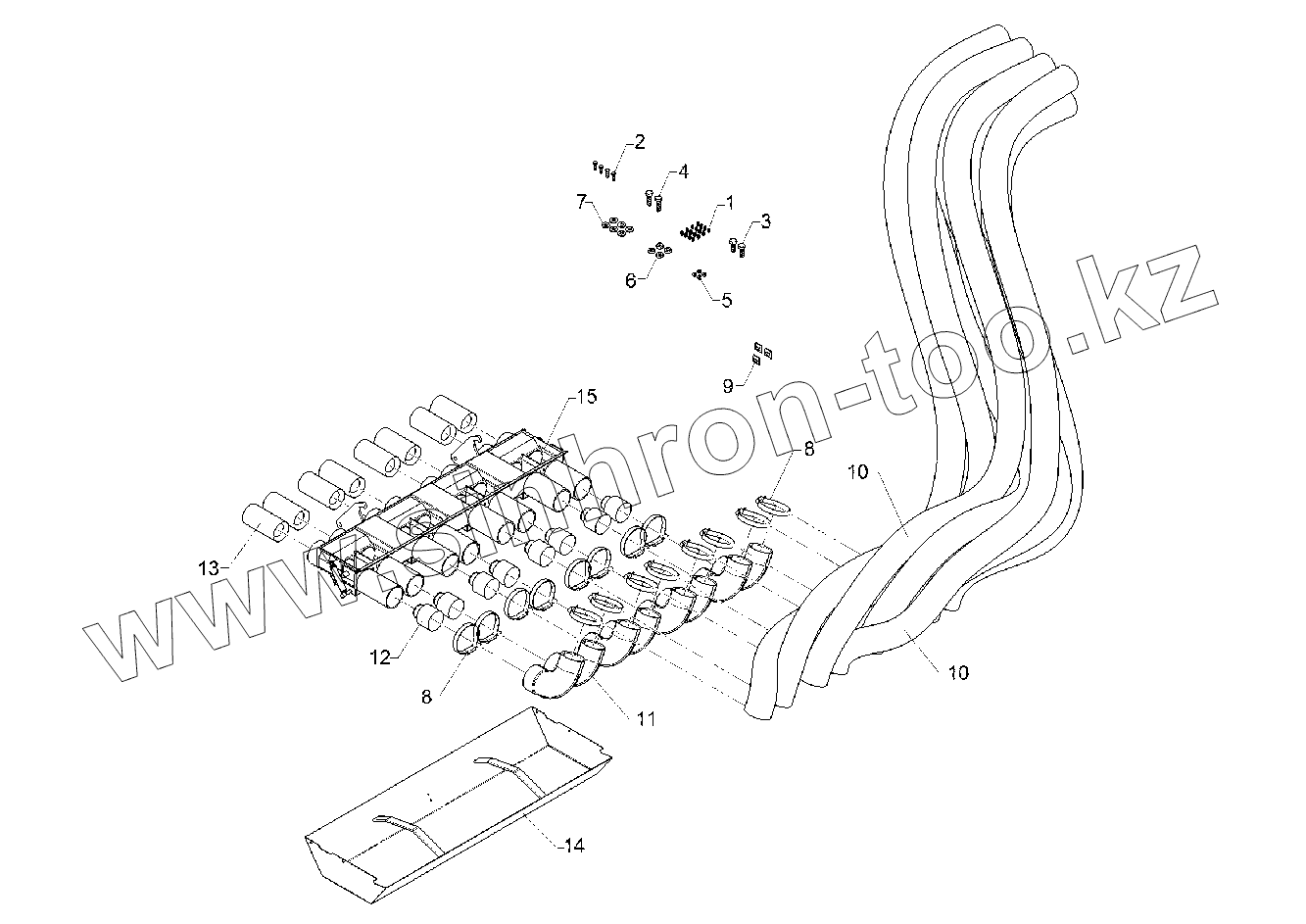 2
4
7
1
3
6
5
9
15
8
10
13
12
8
11
10
14
www.sinhron-too.kz