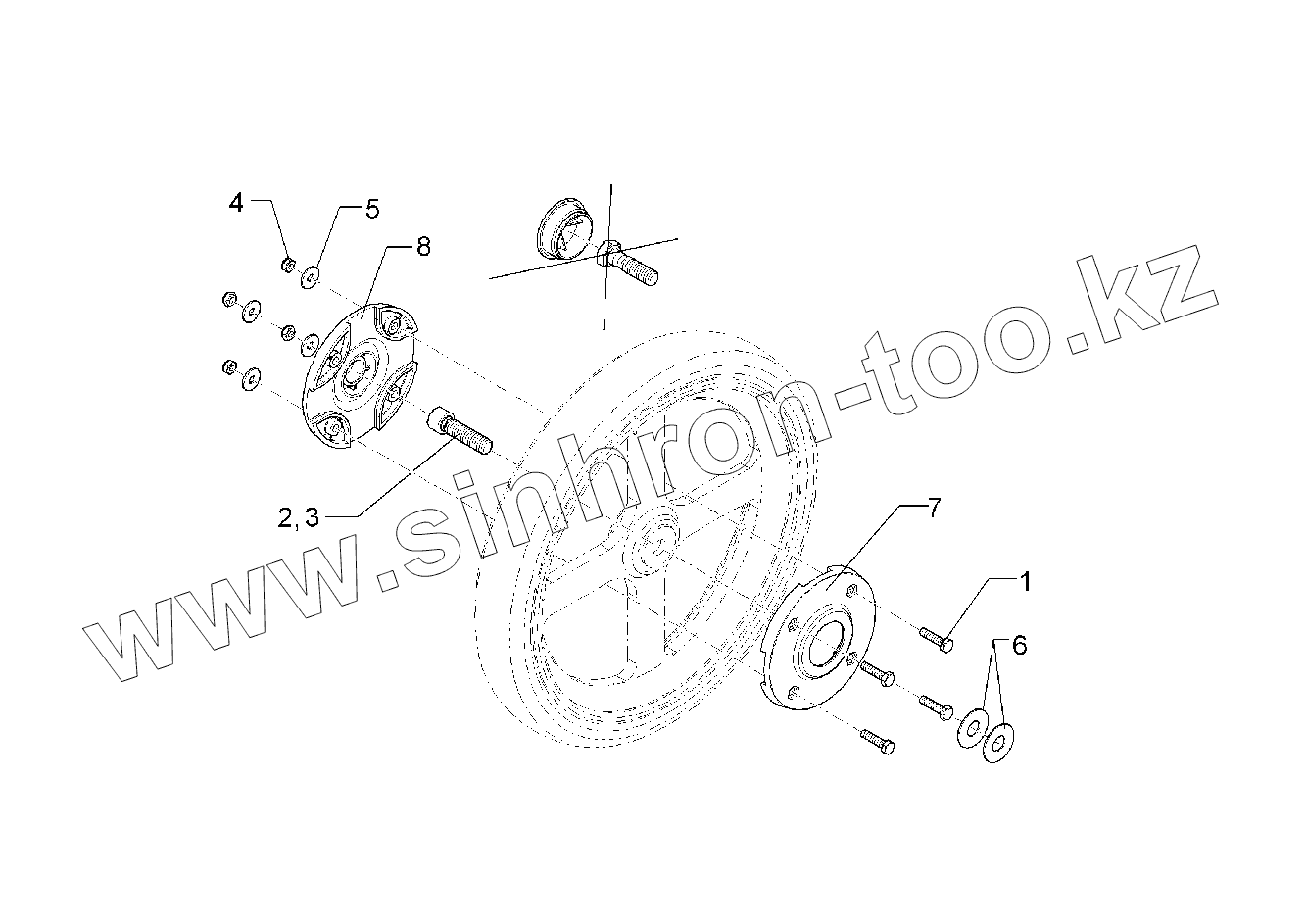 4
5
8
2, 3
7
1
6
www.sinhron-too.kz