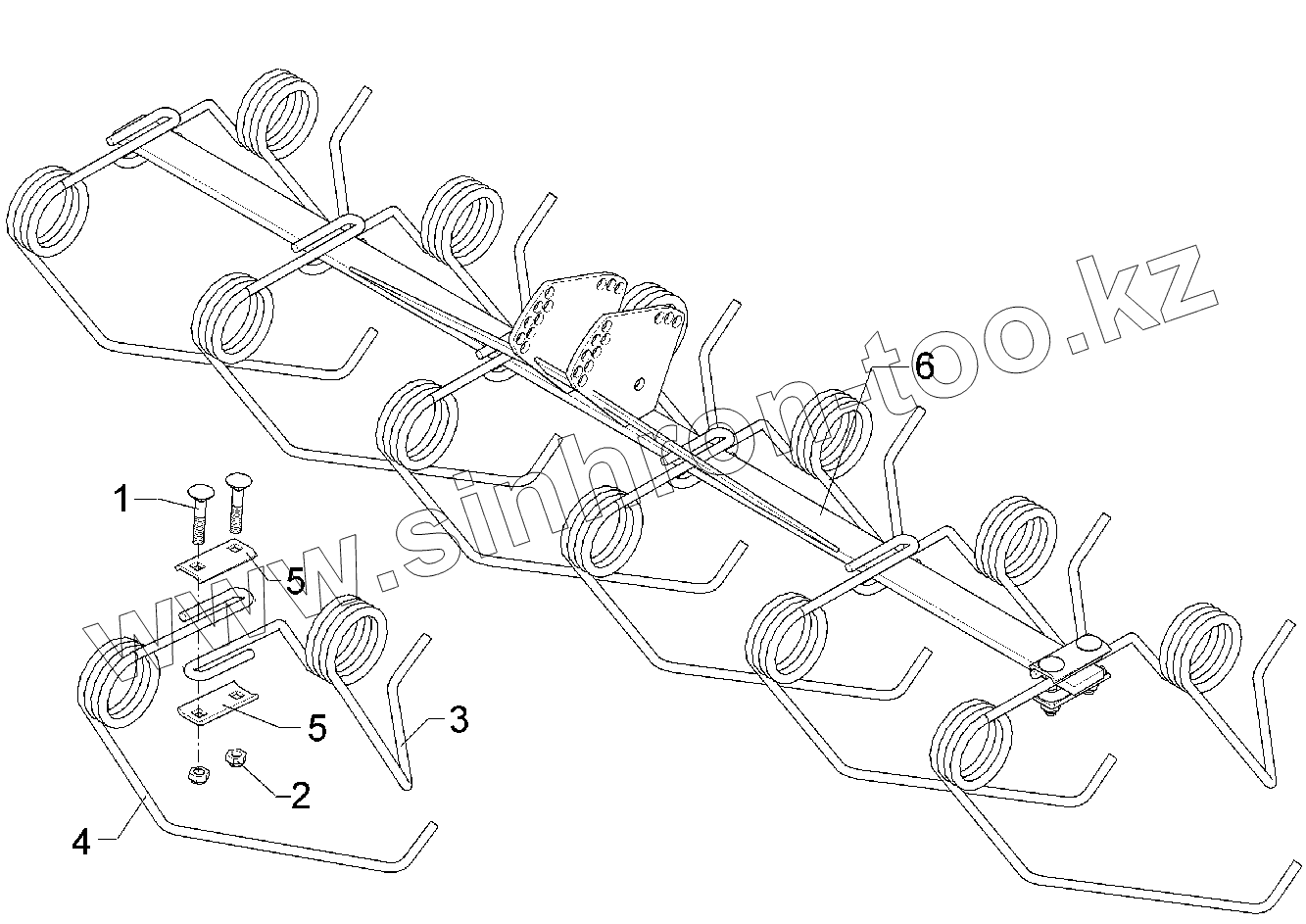 www.sinhron-too.kz

6

1

5

5

3

2

4