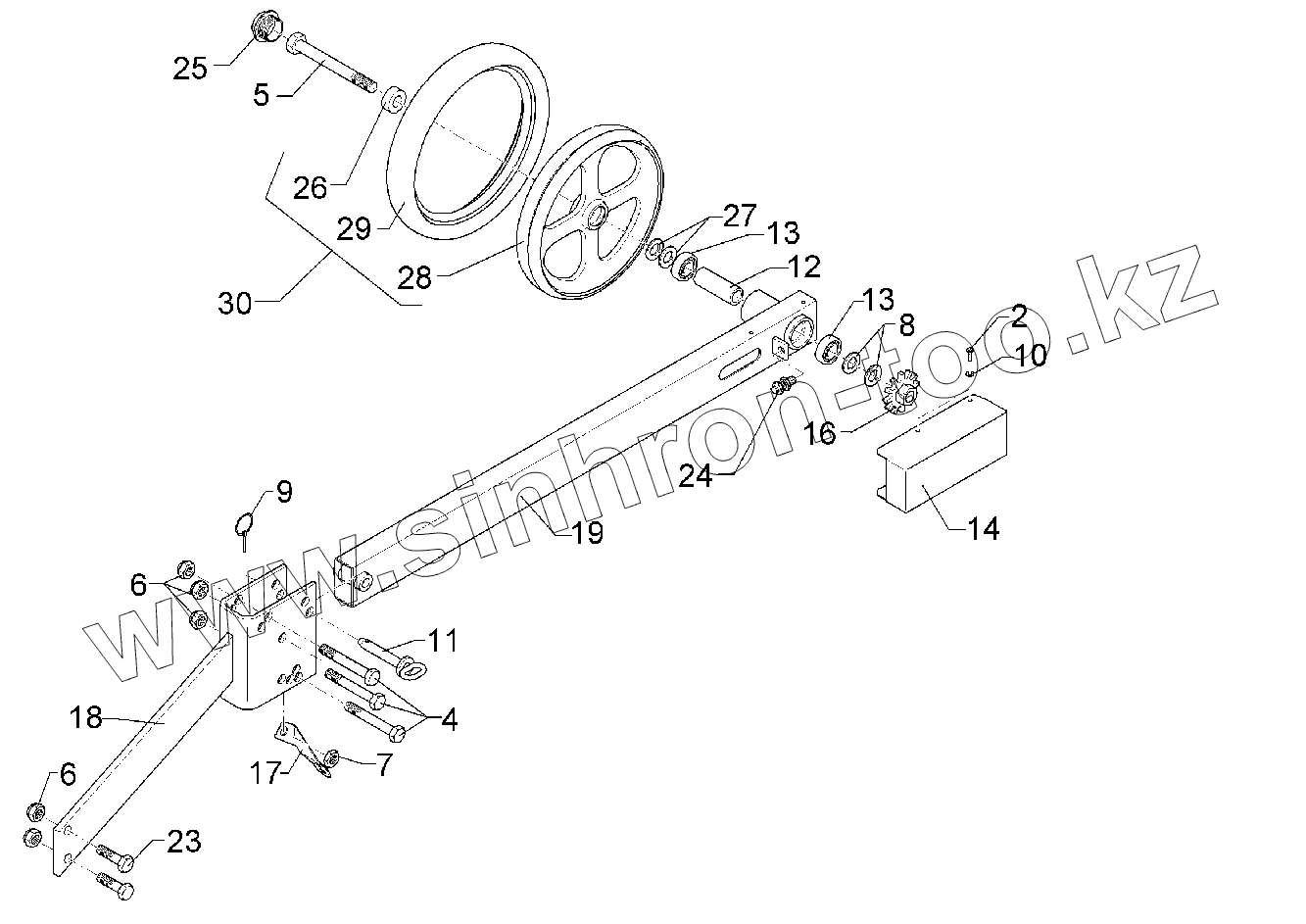 25
5
26
29
30
28
27
13
12
13
8
2
10
16
24
14
19
9
6
11
4
18
17
7
6
23
www.sinhron-too.kz