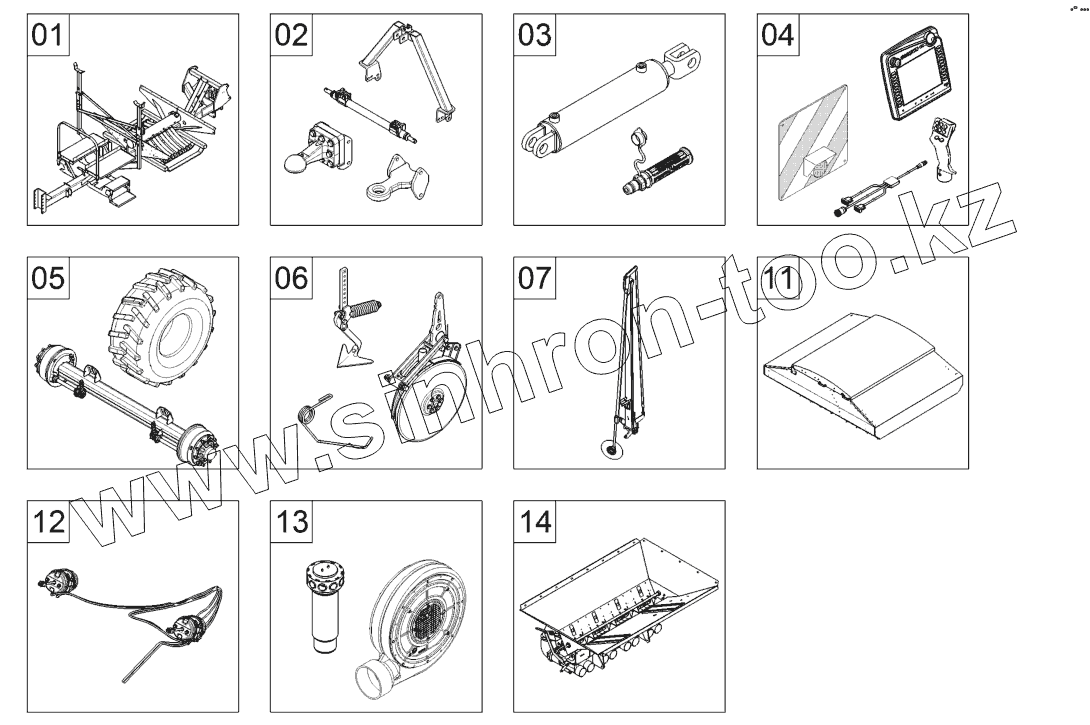 01
02
03
04
05
06
07
11
12
13
14
www.sinhron-too.kz