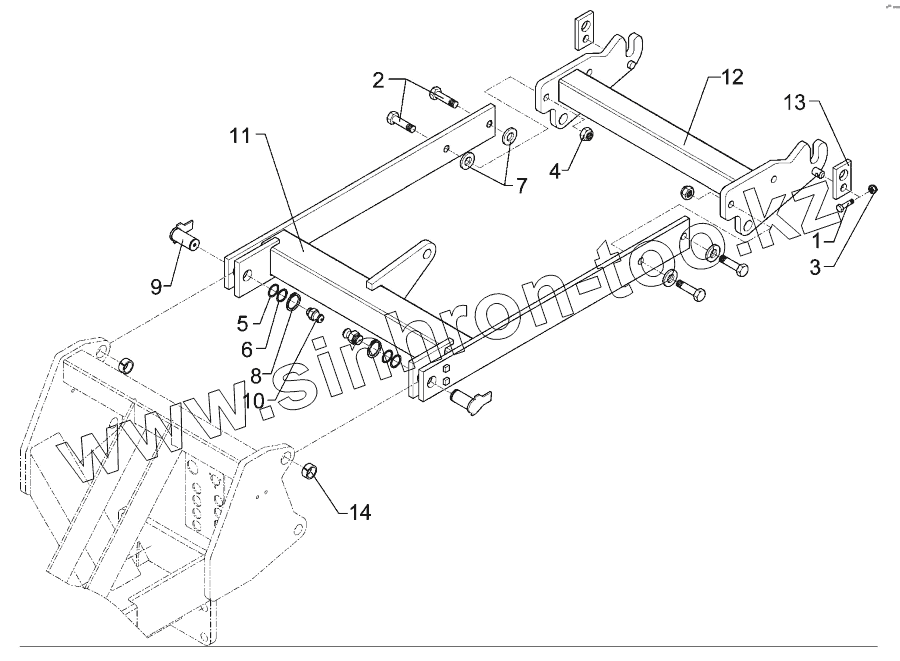 2
12
13
11
4
7
1
3
9
5
6
8
10
14
www.sinhron-too.kz