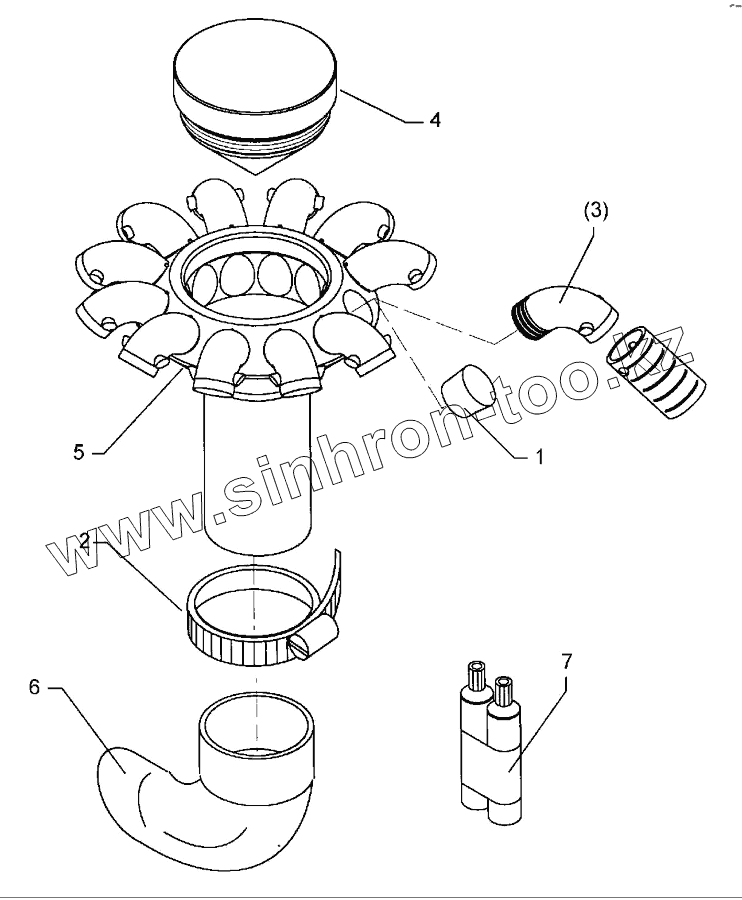 4
(3)
5
1
www.sinhron-too.kz
2
6
7