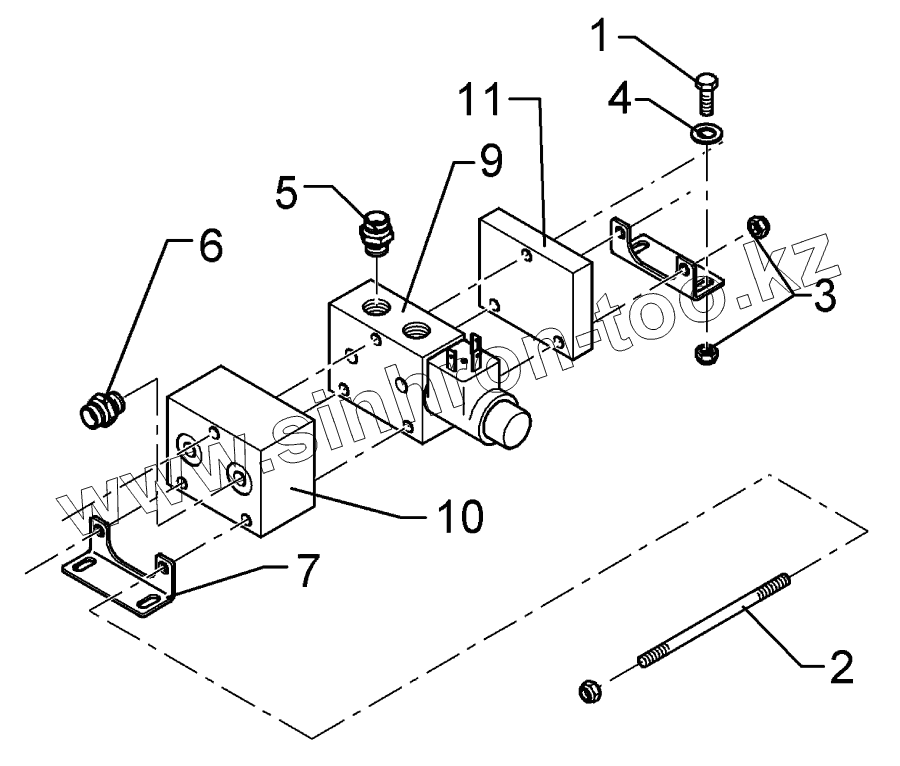 1
4
11
9
5
6
3
10
7
2
www.sinhron-too.kz