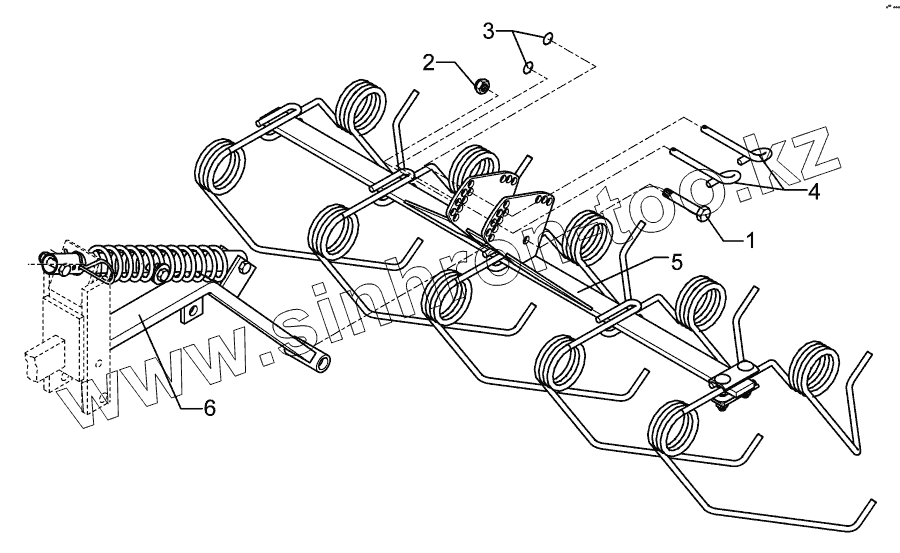 3
2
4
1
5
6
www.sinhronto.kz