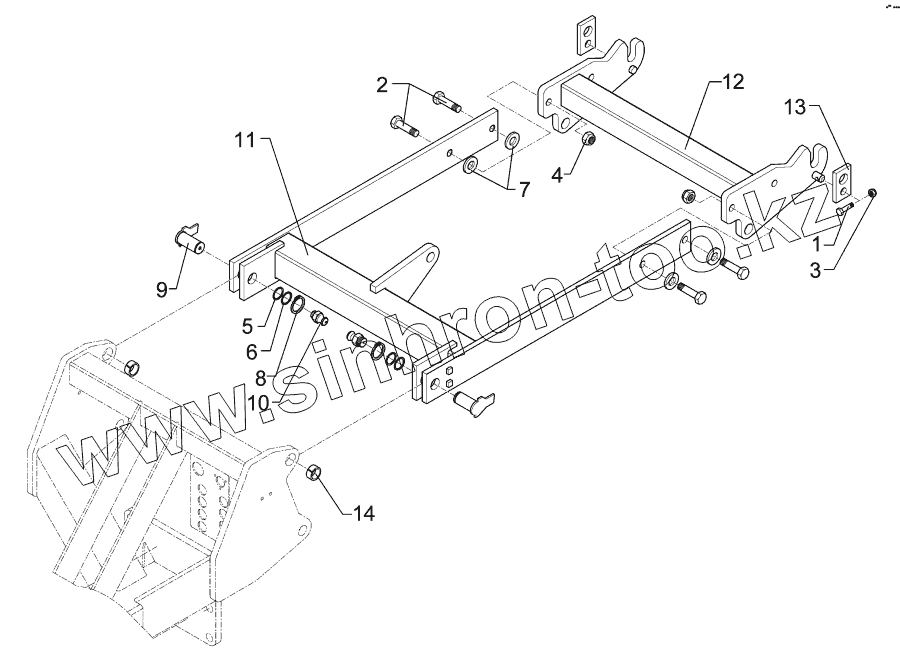 2
12
13
11
7
4
1
3
9
5
6
8
10
14
www.simbron-too.kz