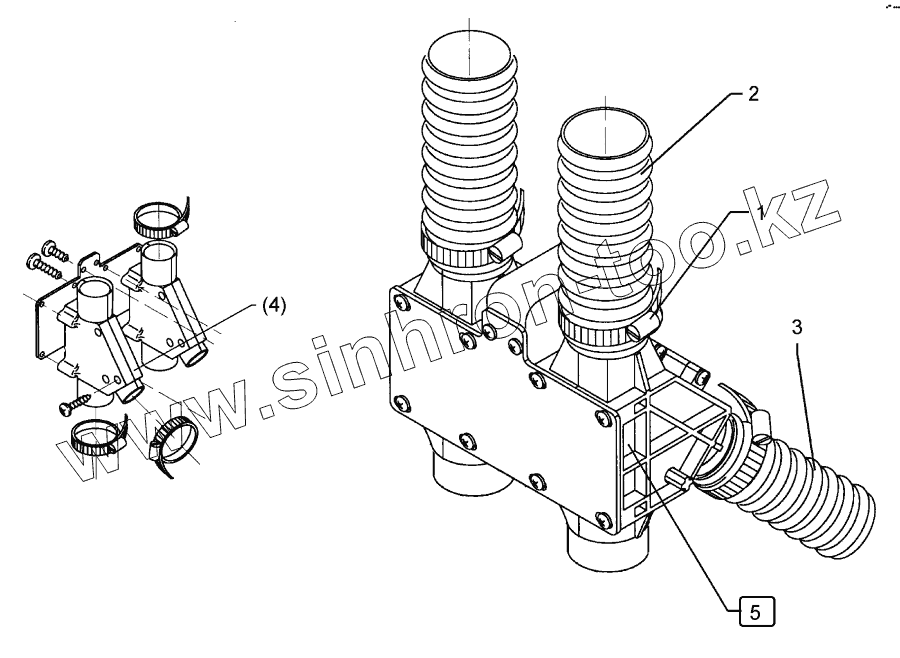 2
1
(4)
3
5
www.sinhron-too.kz