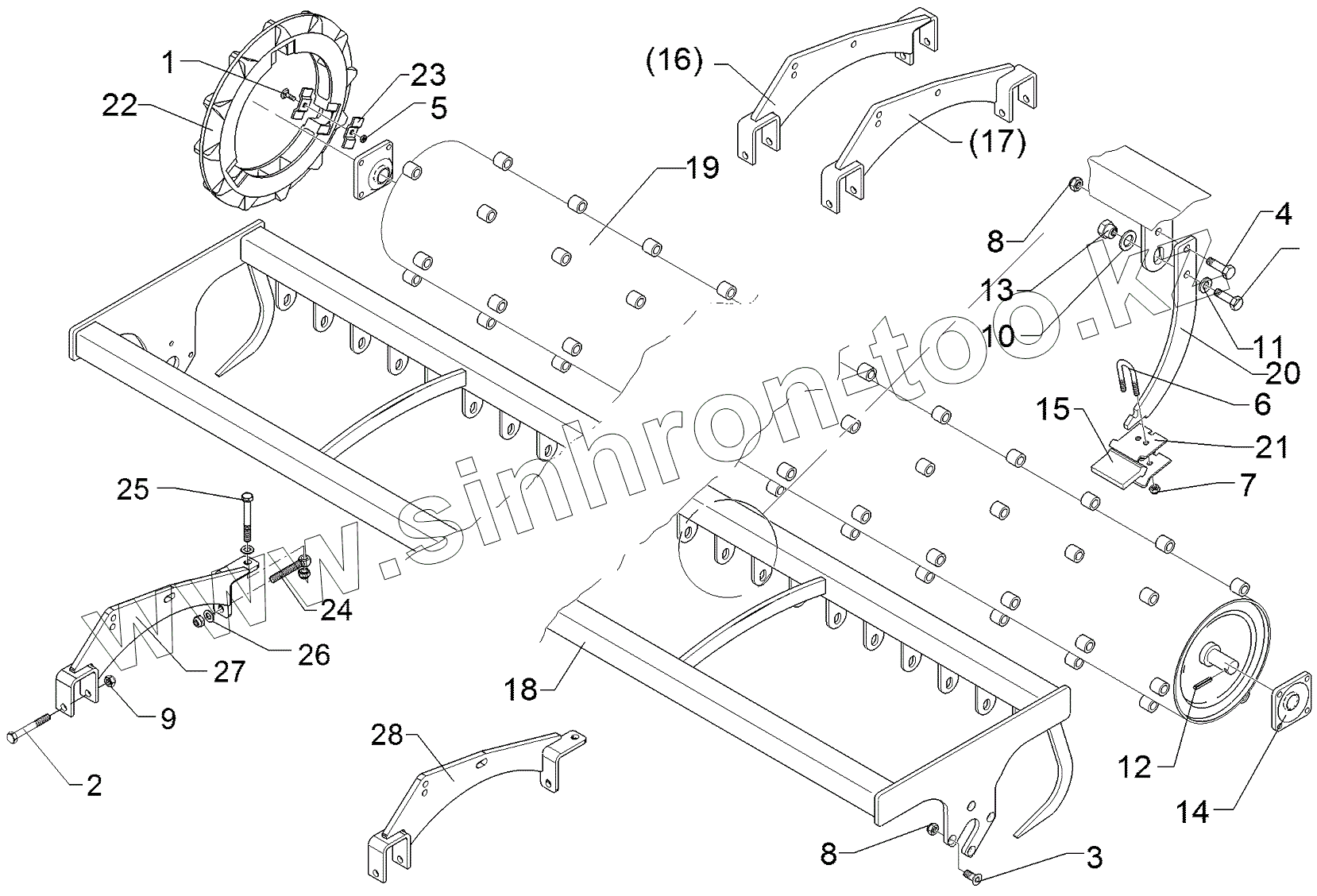 1
23
22
5
(16)
(17)
19
8
4
13
10
11
20
6
15
21
7
25
24
26
27
9
2
28
18
12
14
8
3
www.sinhron-too.kz