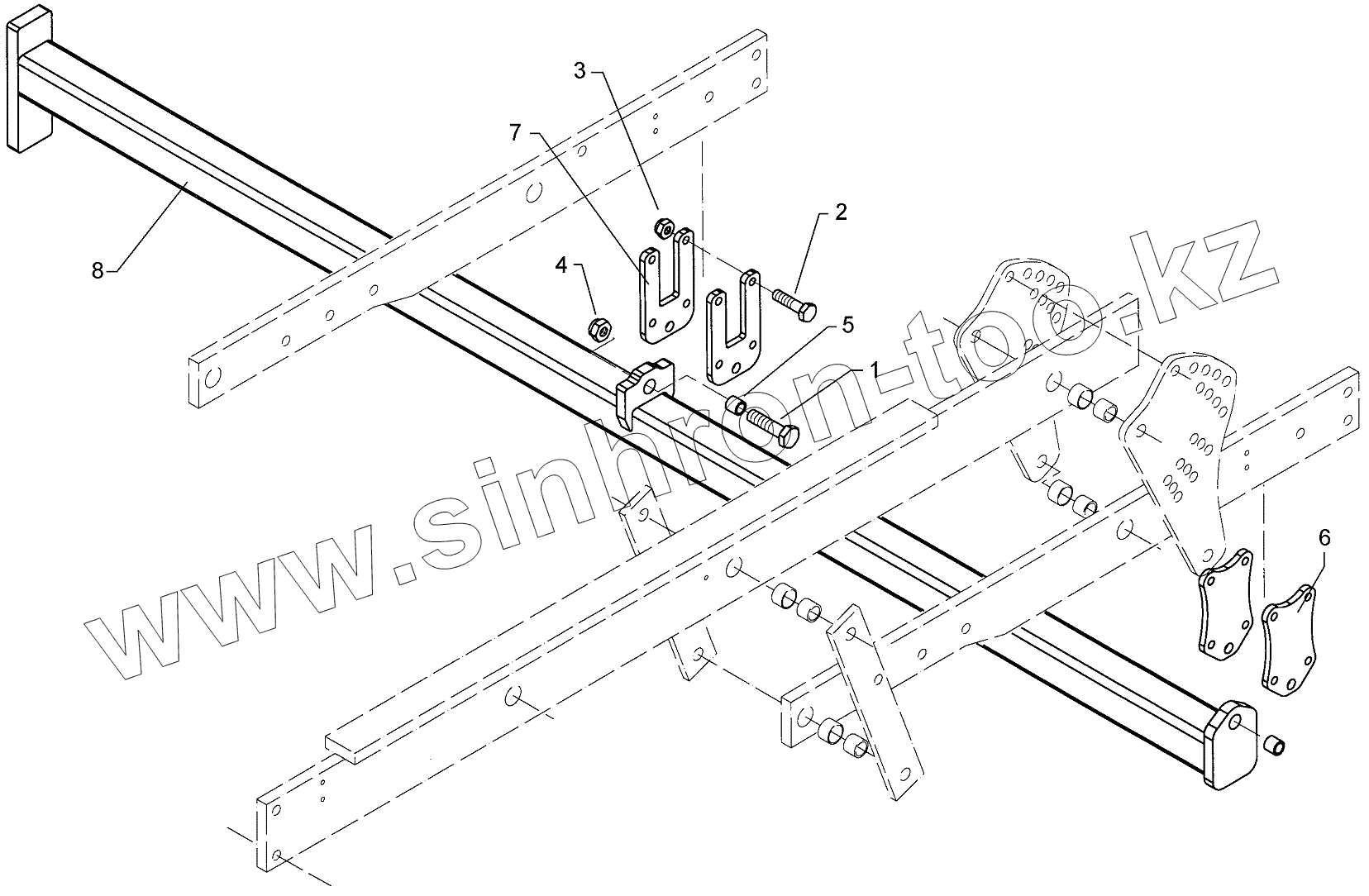 3
7
2
8
4
5
1
6
www.sinhron-too.kz