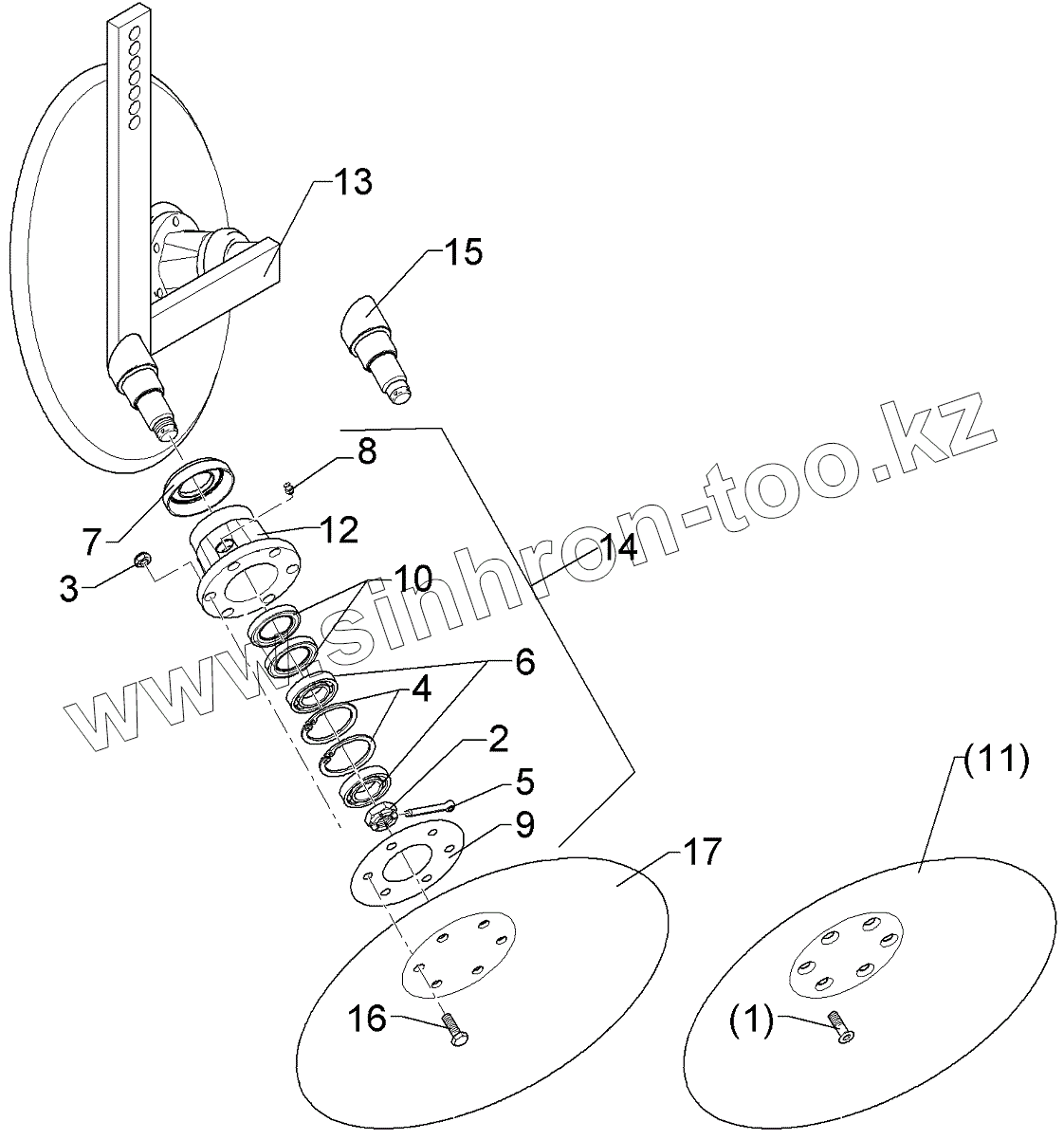 13
15
8
7
12
3
14
10
6
4
2
5
9
17
(11)
16
(1)
www.sinhron-too.kz