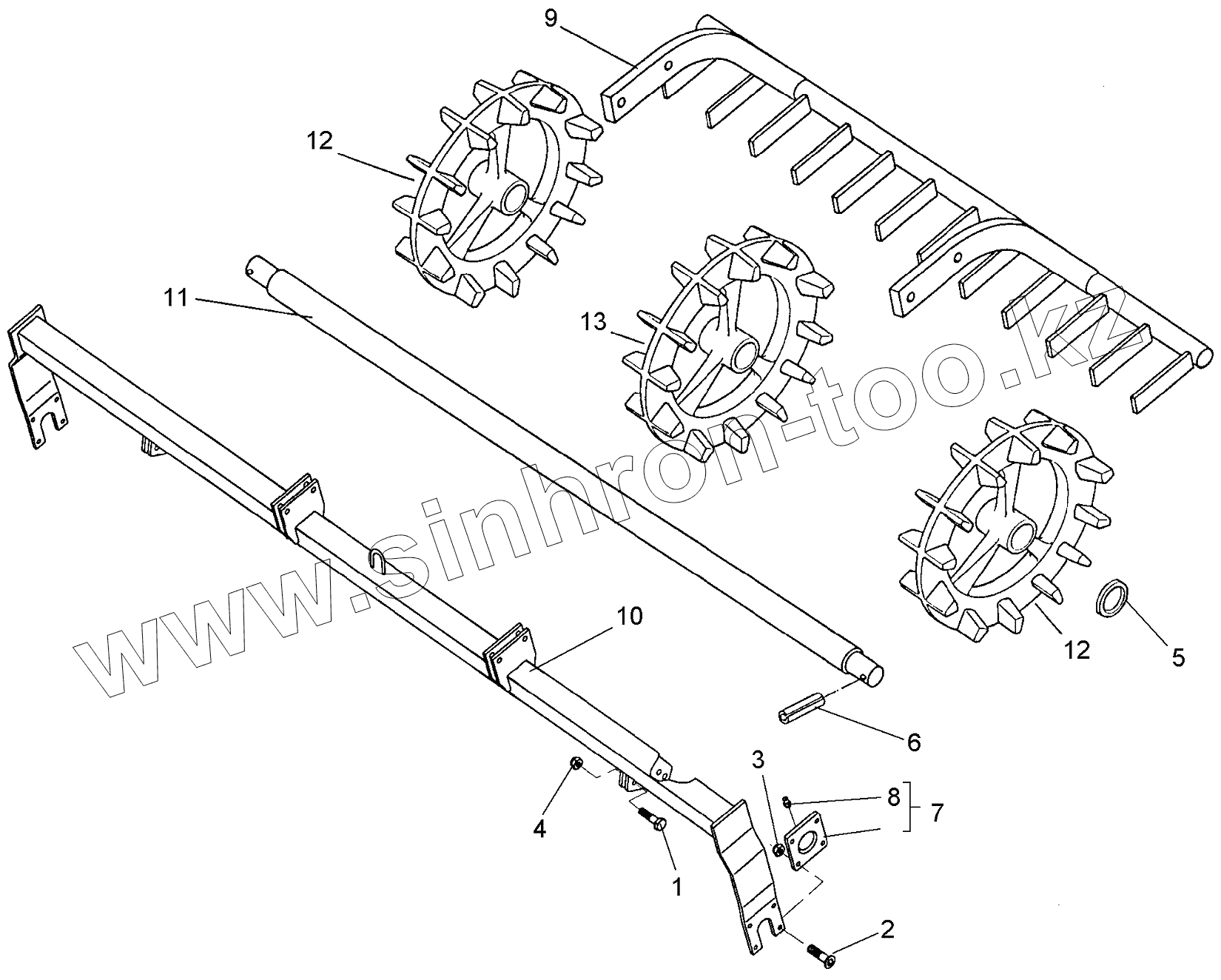 9
12
11
13
www.sinhron-too.kz
10
12
5
6
3
8
7
4
1
2