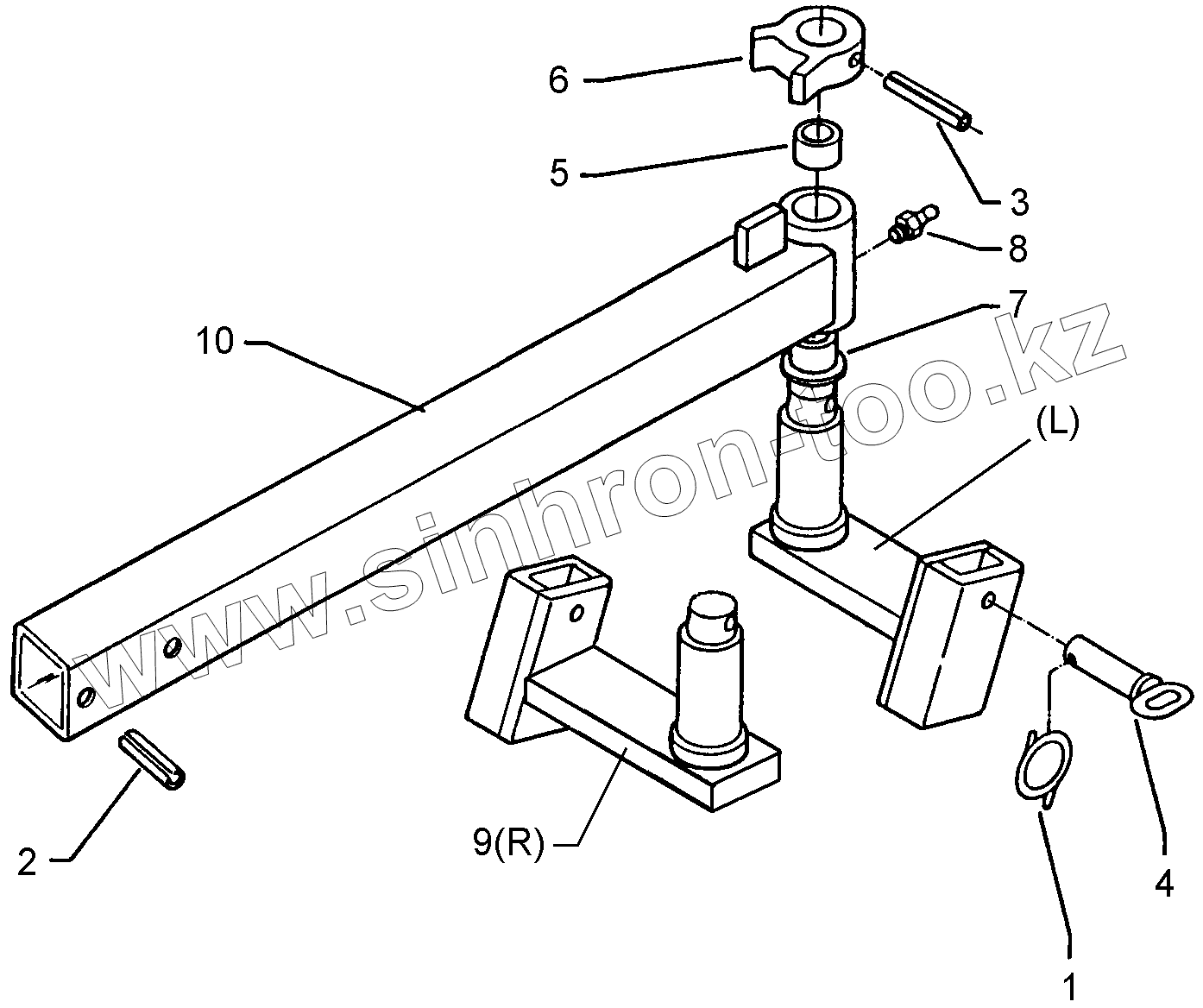 6
5
3
8
7
10
(L)
www.sinhron-too.kz
2
9(R)
4
1