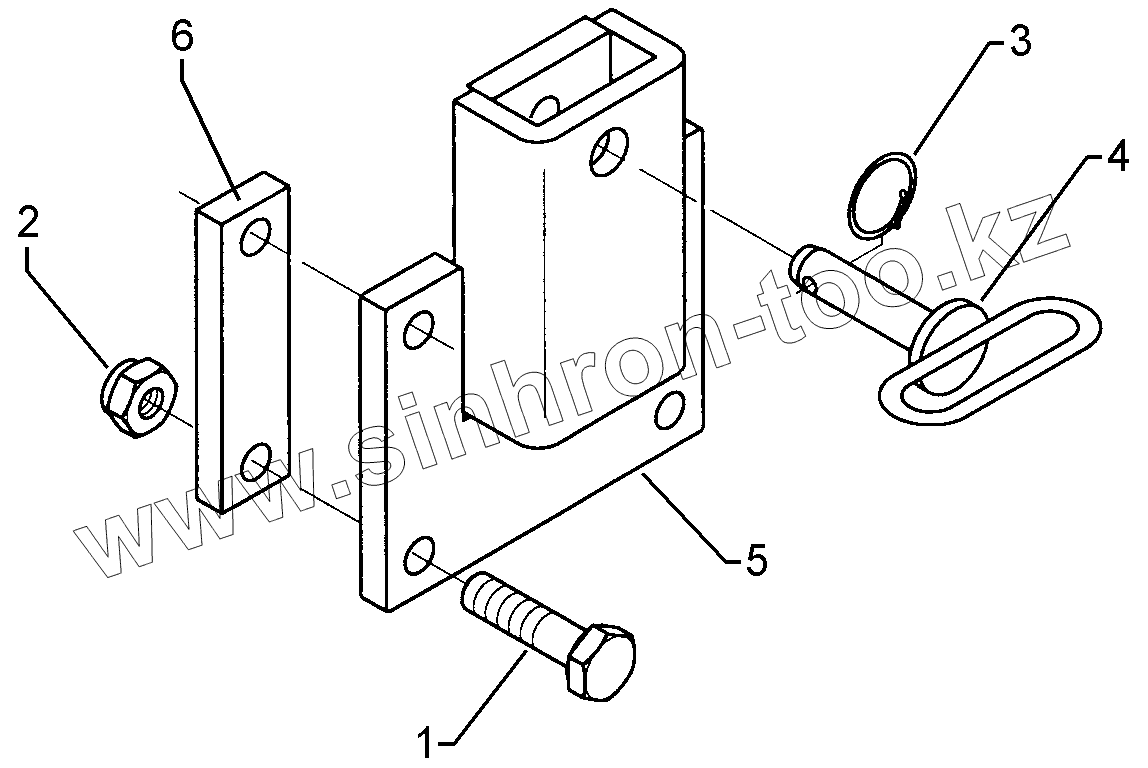 6
3
4
2
www.sinhron-too.kz
5
1