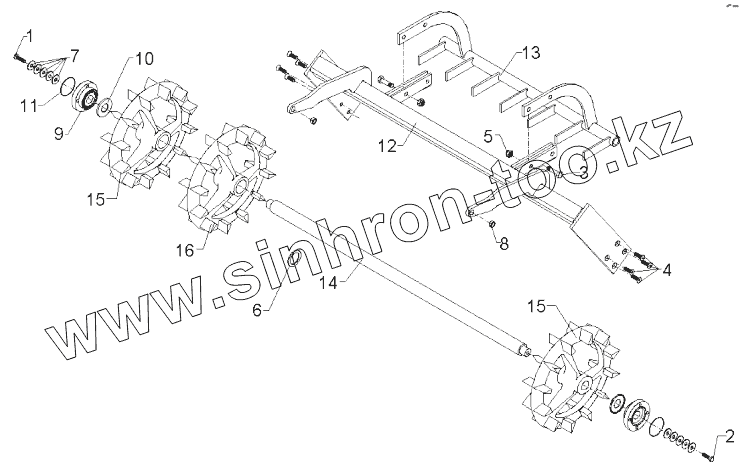 1
7
10
11
9
15
16
13
12
5
3
8
4
14
6
15
2
www.sinhron-too.kz