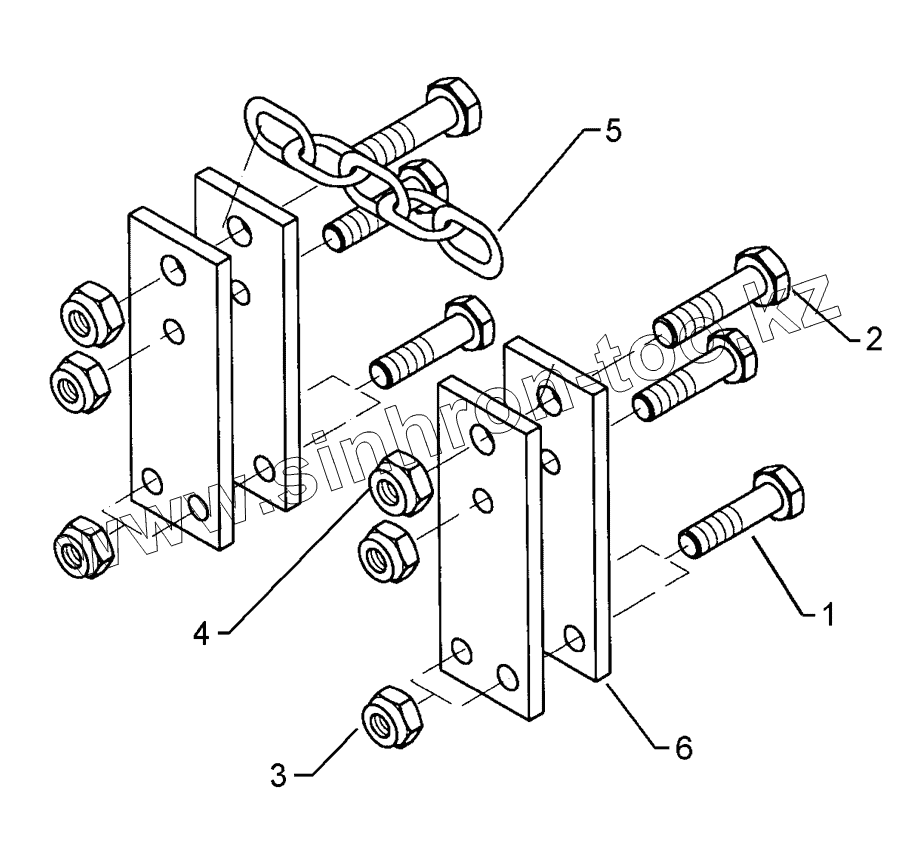 5
2
1
4
6
3
www.sinhron-too.kz