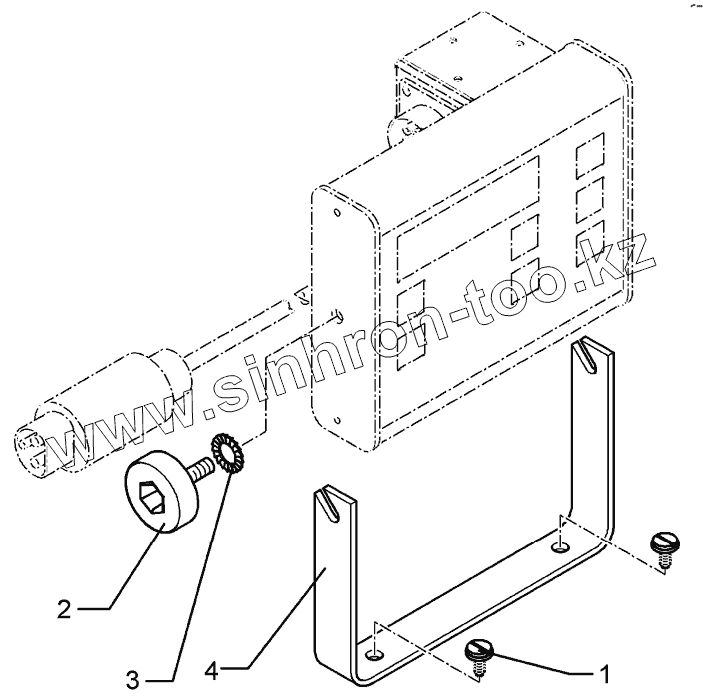 www.sinhron-too.kz
2
3
4
1