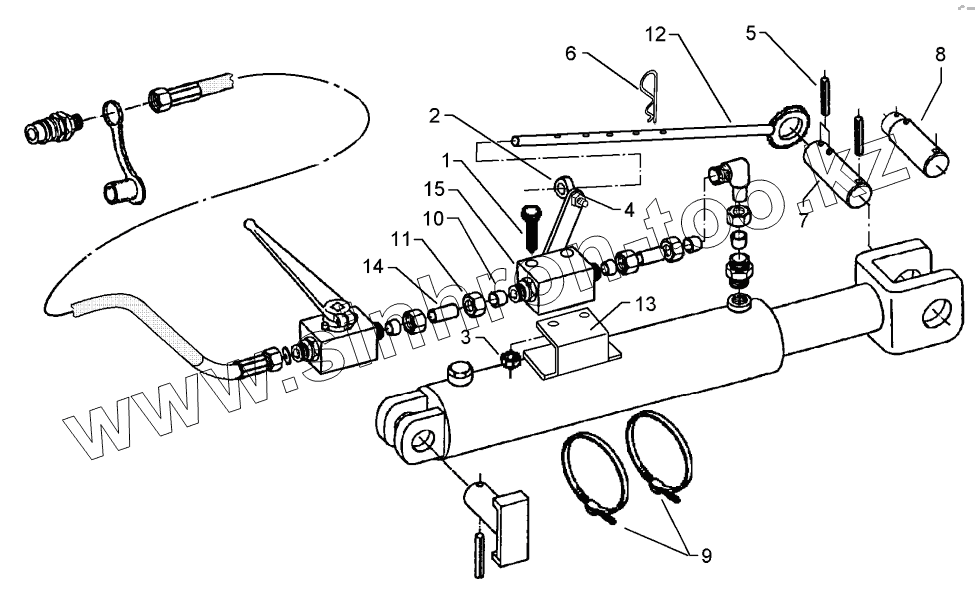 6
12
5
8
2
1
15
4
7
10
11
14
13
3
9
www.sinhron-too.kz