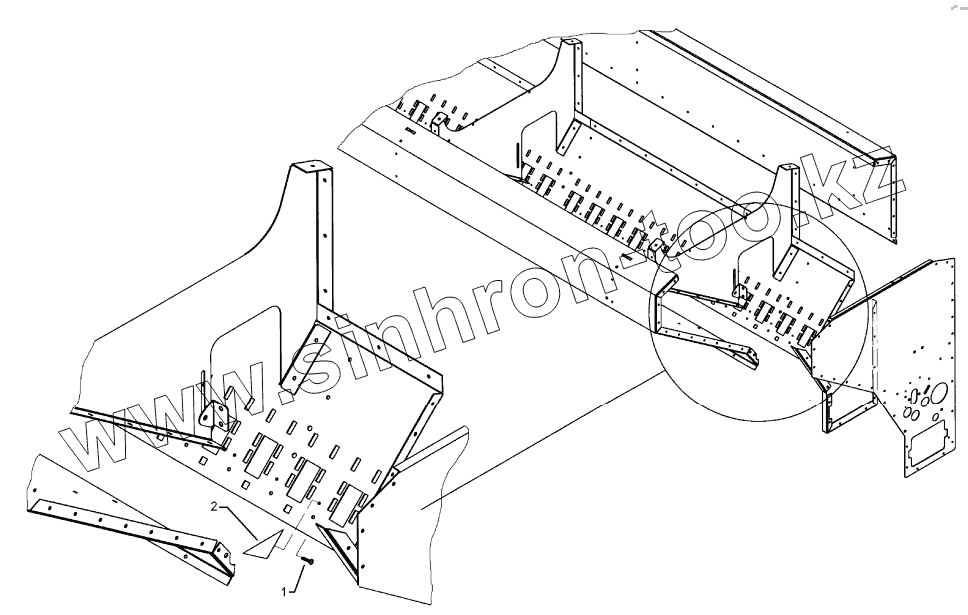 www.sinhron-too.kz

2

1