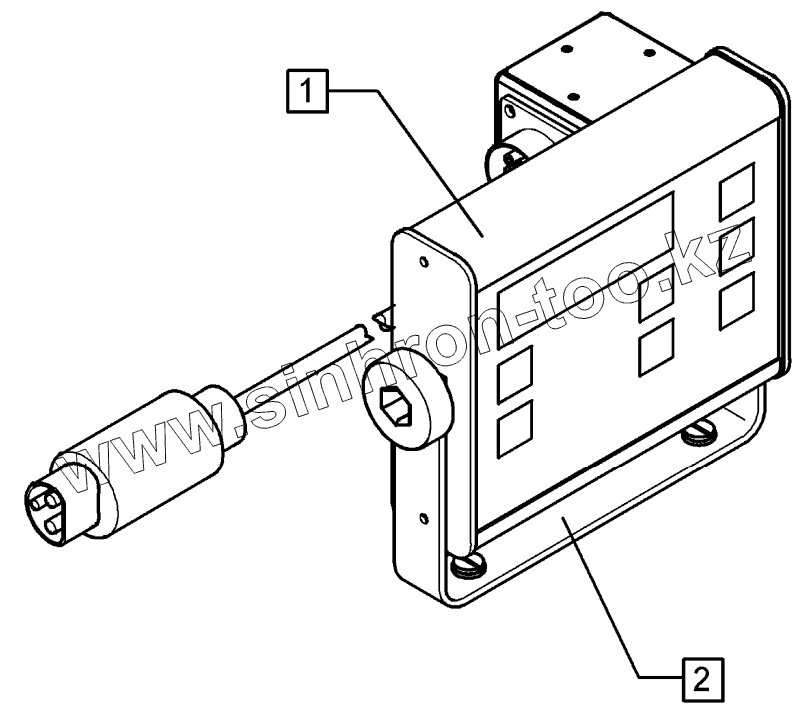 1
www.sinhron-too.kz
2