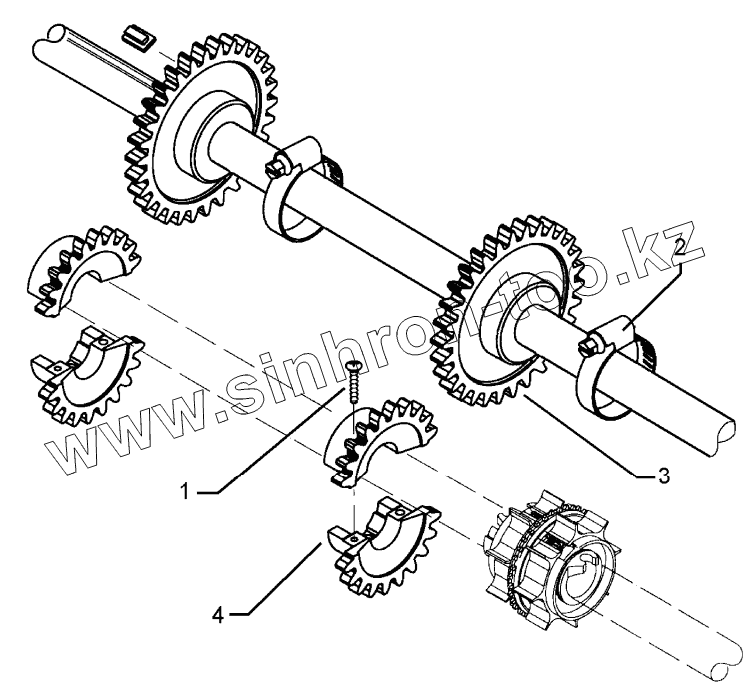 www.sinhron-too.kz
2
3
1
4