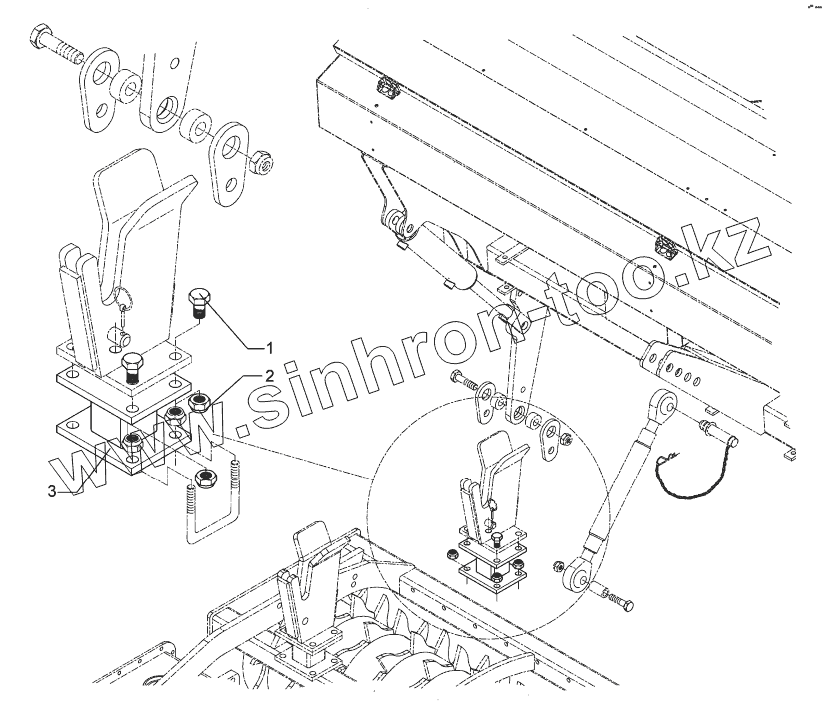 1
2
3
www.sinhron-too.kz