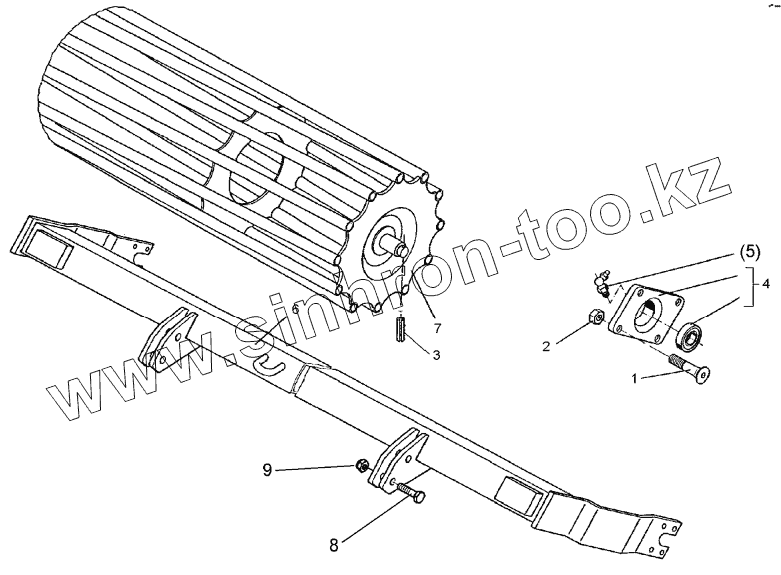 www.simron-too.kz
(5)
4
7
3
2
1
9
8