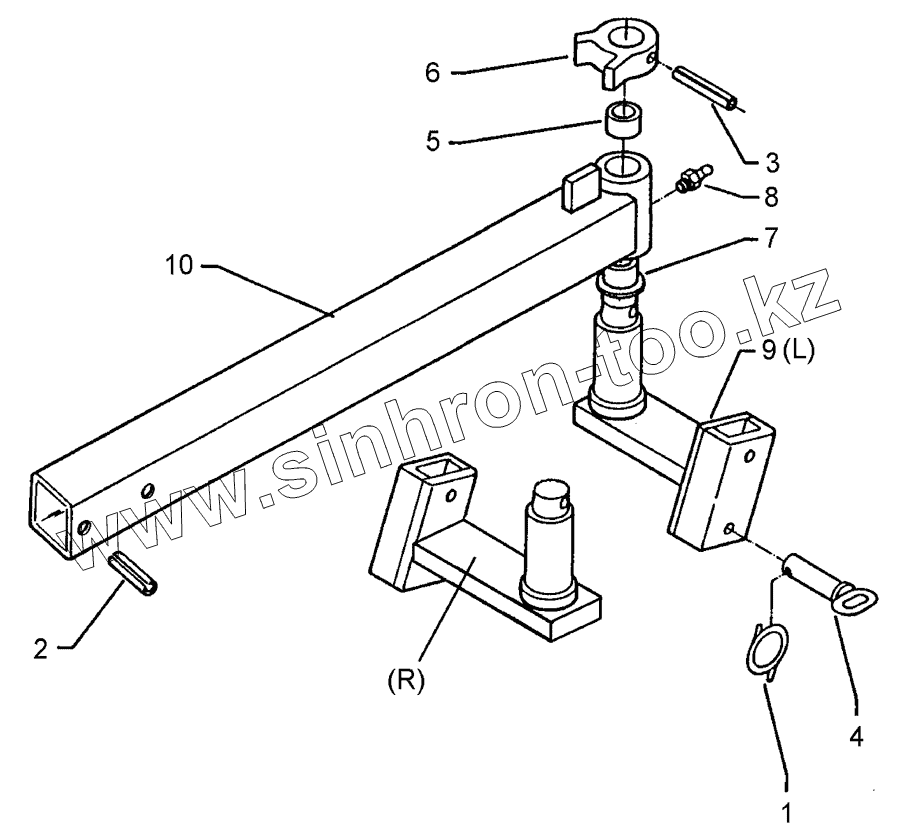 6
5
3
8
7
10
9 (L)
www.sinhron-too.kz
2
(R)
4
1