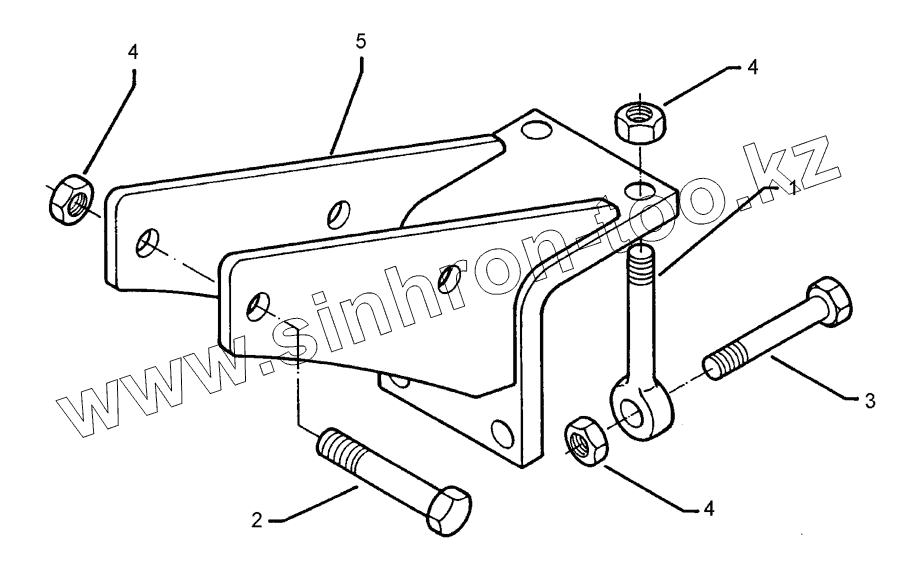 4
5
4
1
www.sinhron-too.kz
3
2
4