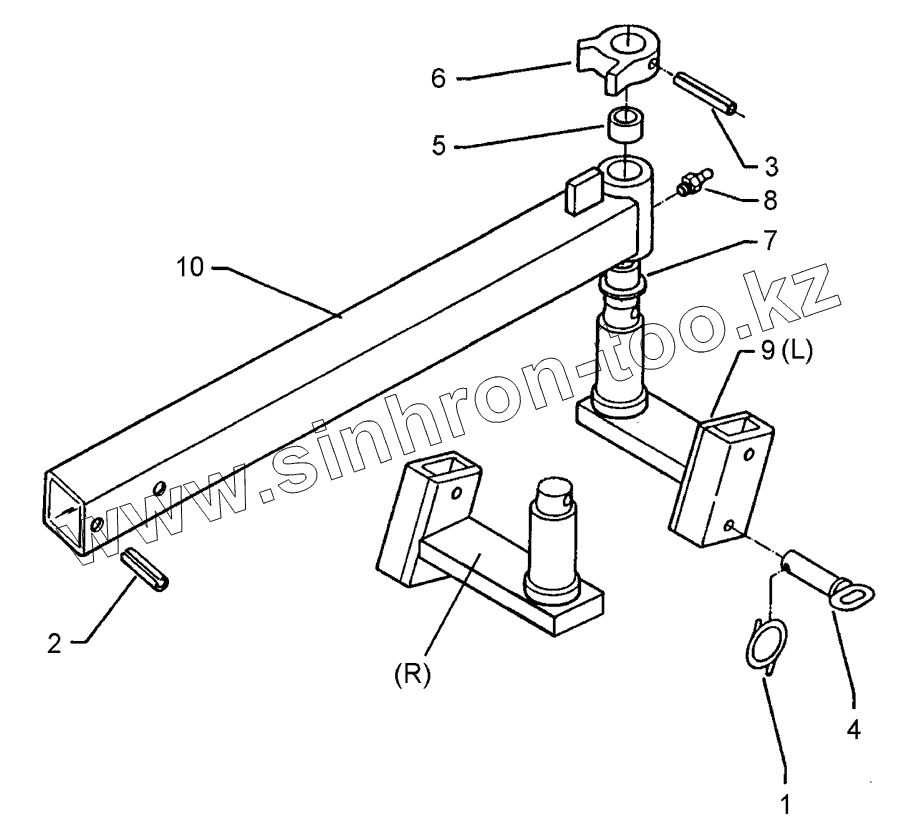 6
5
3
8
7
10
9 (L)
www.sinhron-too.kz
2
(R)
4
1