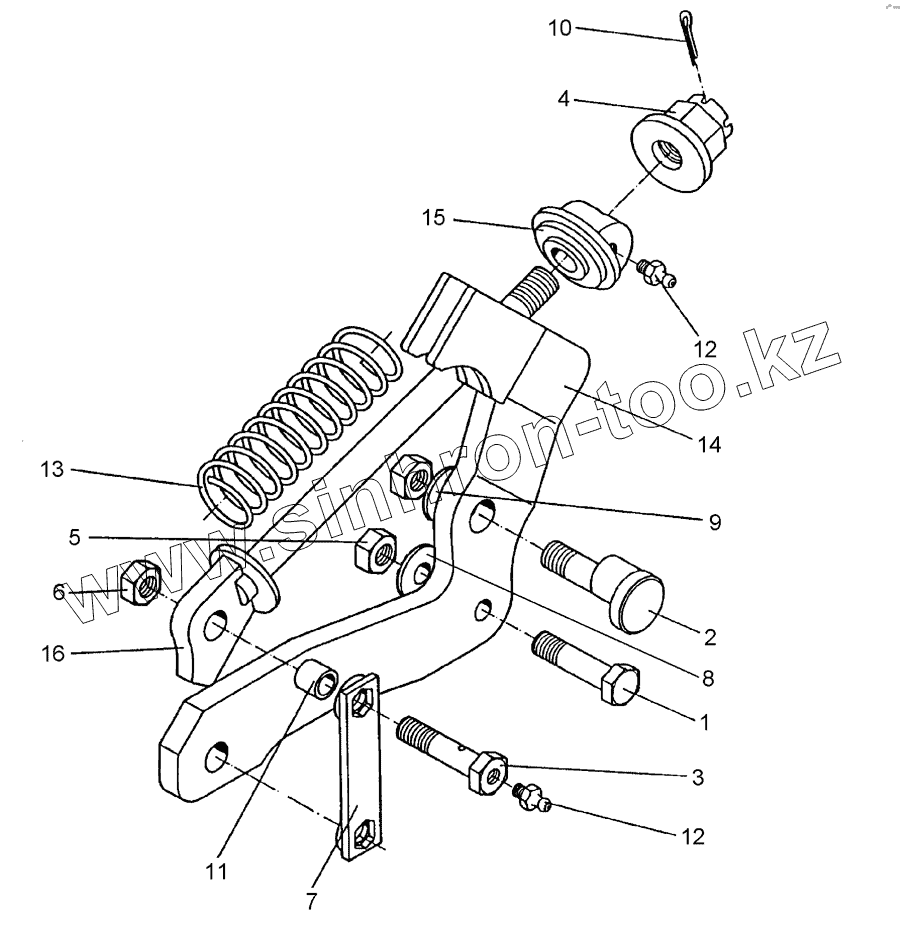 10
4
15
12
14
13
9
5
6
2
16
8
1
3
12
11
7
www.sinkron-too.kz