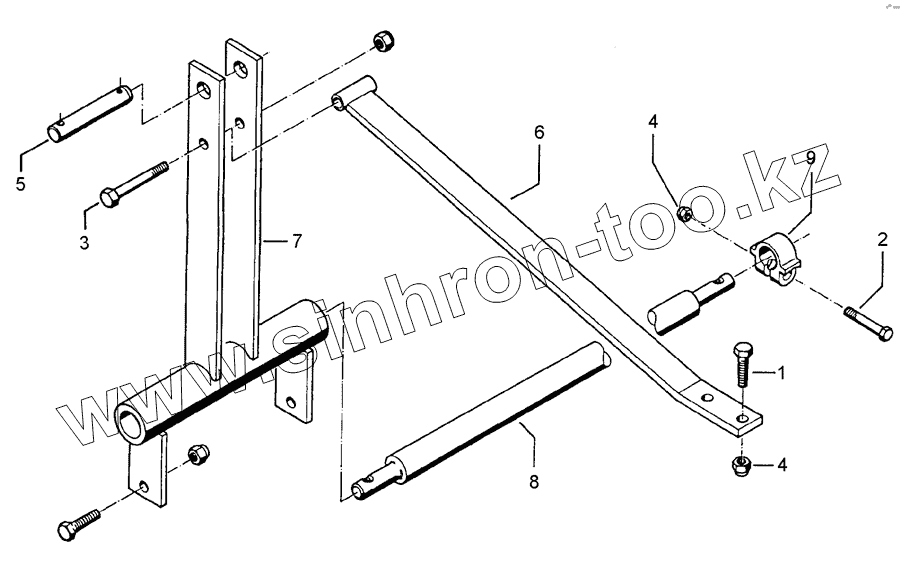 5
3
7
6
4
9
2
1
4
8
www.sinhron-too.kz