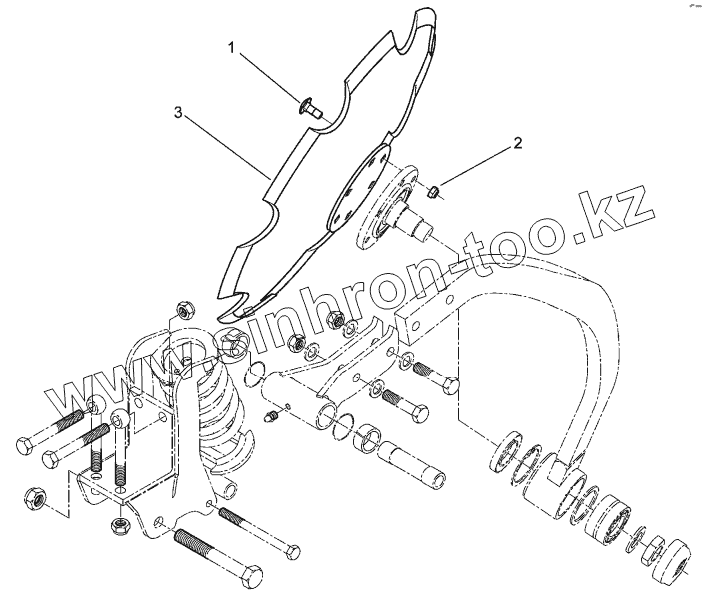 1
3
2
www.sinhron-too.kz