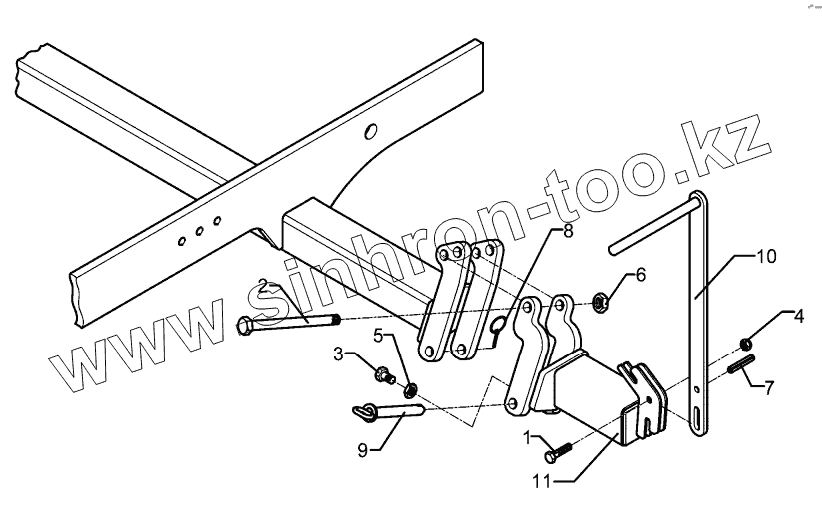 www.sinhron-too.kz

8
10
6
2
4
5
3
7
9
1
11